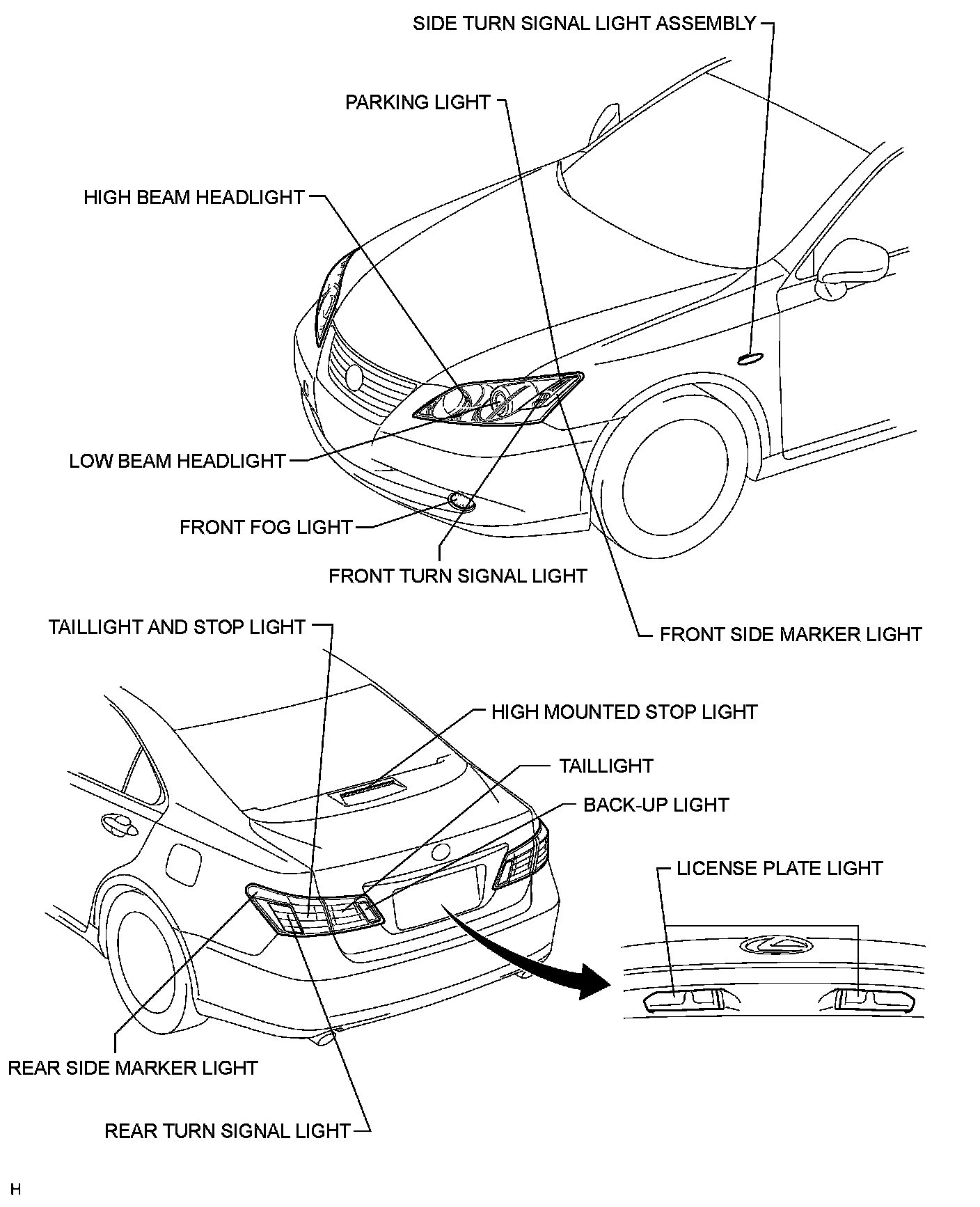 SIDE TURN SIGNAL LIGHT ASSEMBLY

PARKING LIGHT

HIGH BEAM HEADLIGHT

LOW BEAM HEADLIGHT

FRONT FOG LIGHT

FRONT TURN SIGNAL LIGHT

FRONT SIDE MARKER LIGHT

TAILLIGHT AND STOP LIGHT

HIGH MOUNTED STOP LIGHT

TAILLIGHT

BACK-UP LIGHT

LICENSE PLATE LIGHT

REAR SIDE MARKER LIGHT

REAR TURN SIGNAL LIGHT

H