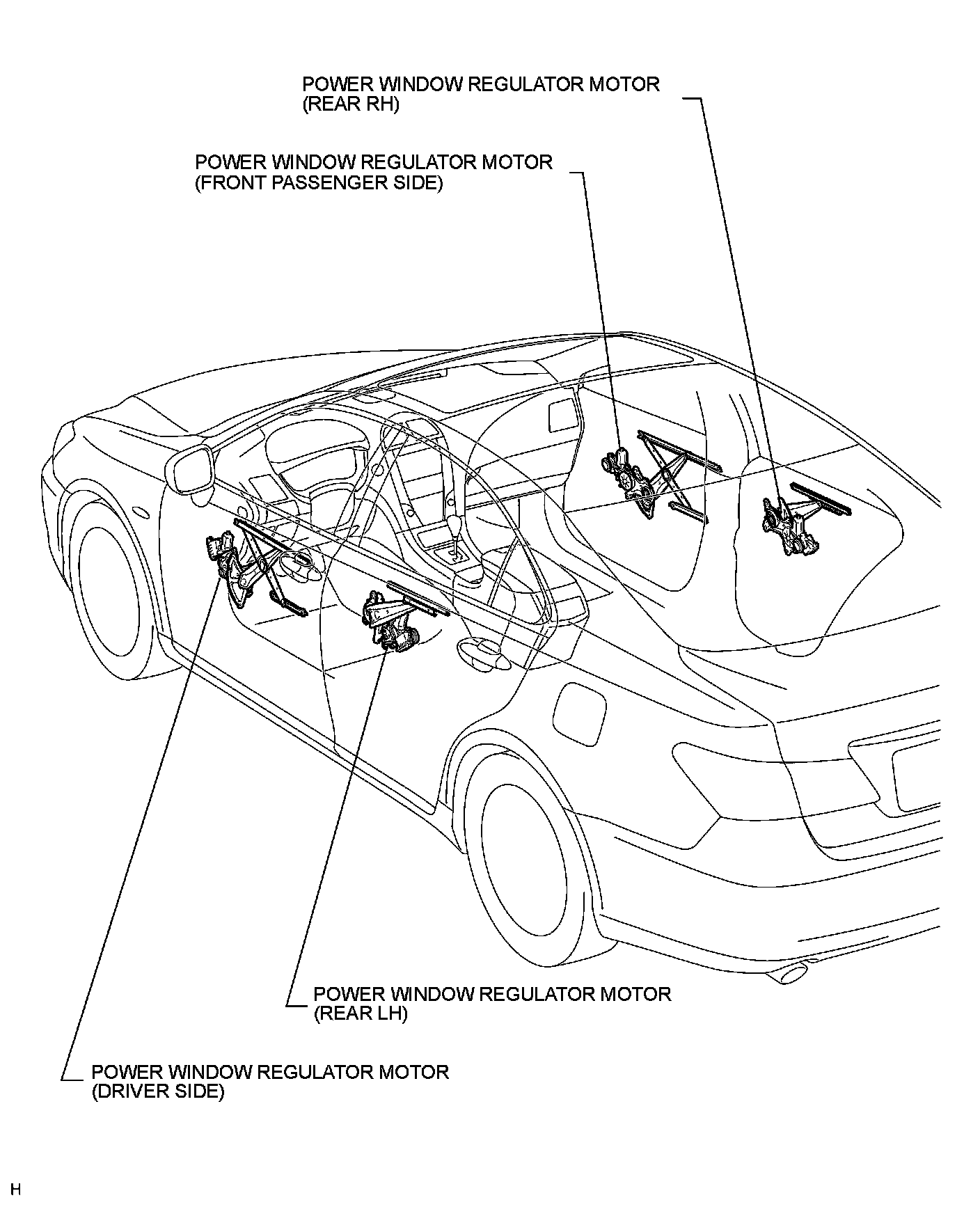 POWER WINDOW REGULATOR MOTOR
(REAR RH)

POWER WINDOW REGULATOR MOTOR
(FRONT PASSENGER SIDE)

POWER WINDOW REGULATOR MOTOR
(REAR LH)

POWER WINDOW REGULATOR MOTOR
(DRIVER SIDE)

H