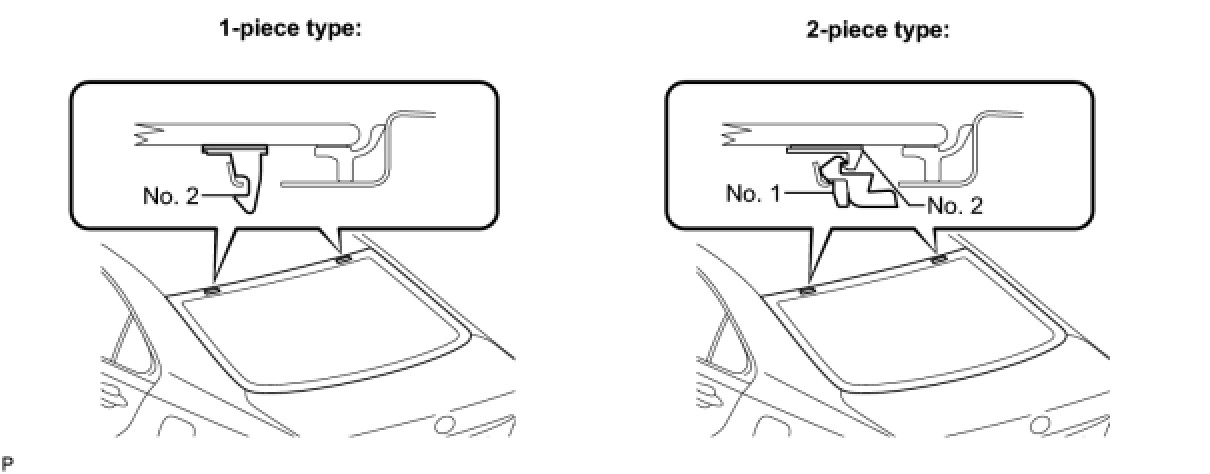 1-piece type:

No. 2

2-piece type:

No. 1

No. 2

P