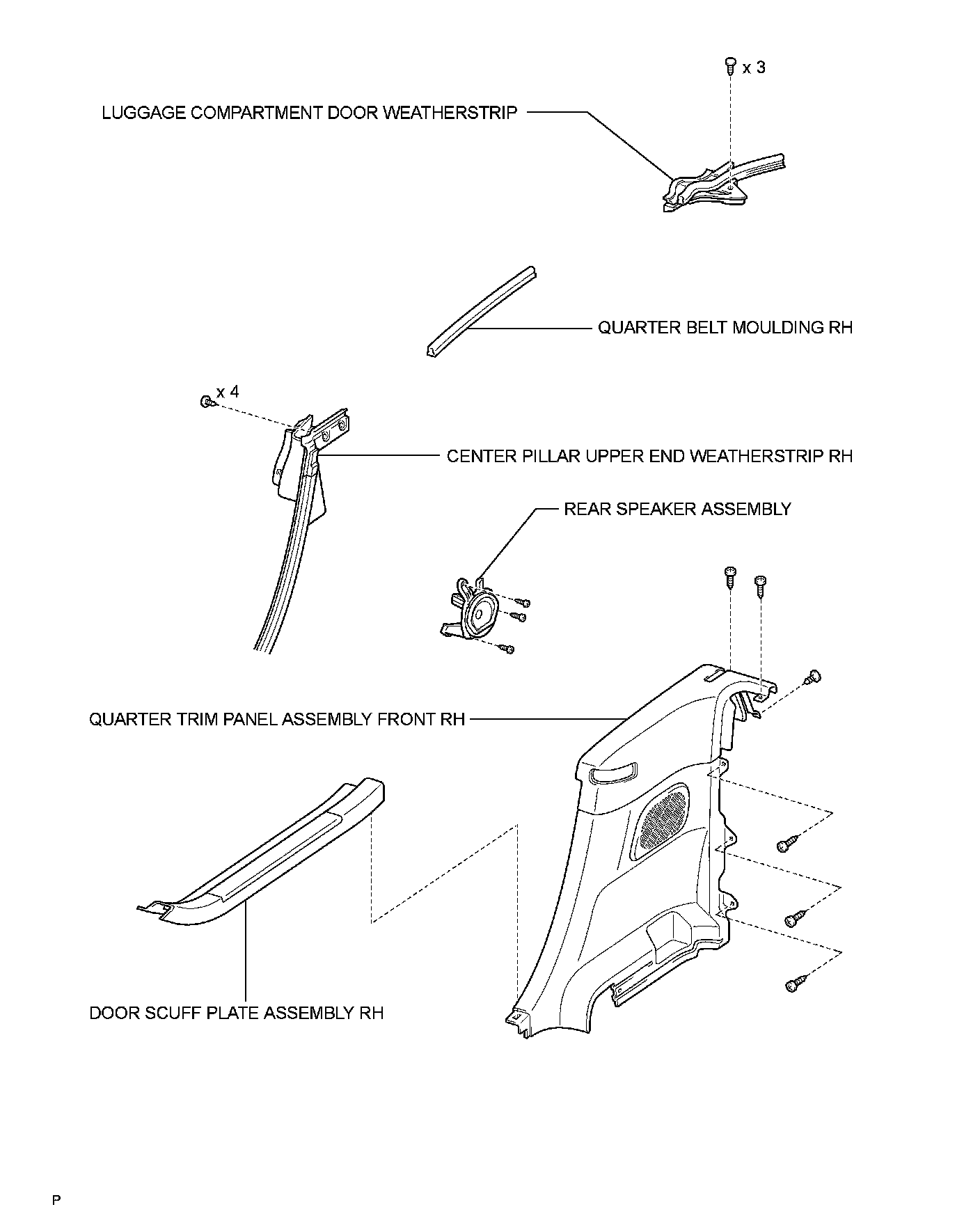 x 3

LUGGAGE COMPARTMENT DOOR WEATHERSTRIP

QUARTER BELT MOULDING RH

x 4

CENTER PILLAR UPPER END WEATHERSTRIP RH

REAR SPEAKER ASSEMBLY

QUARTER TRIM PANEL ASSEMBLY FRONT RH

DOOR SCUFF PLATE ASSEMBLY RH

P