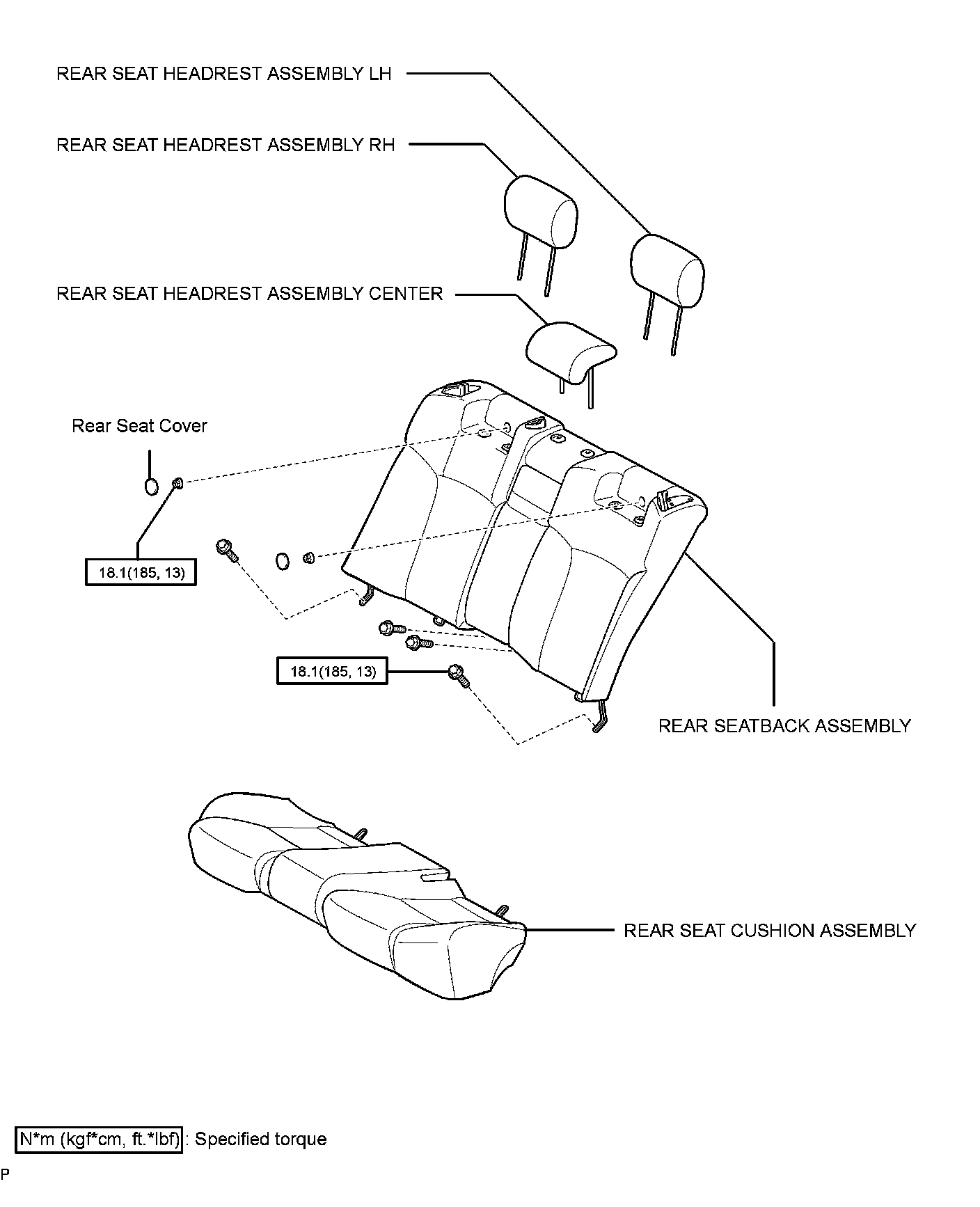 REAR SEAT HEADREST ASSEMBLY LH

REAR SEAT HEADREST ASSEMBLY RH

REAR SEAT HEADREST ASSEMBLY CENTER

Rear Seat Cover

18.1(185, 13)

18.1(185, 13)

REAR SEATBACK ASSEMBLY

REAR SEAT CUSHION ASSEMBLY

N*m (kgf*cm, ft.*lbf) : Specified torque

P