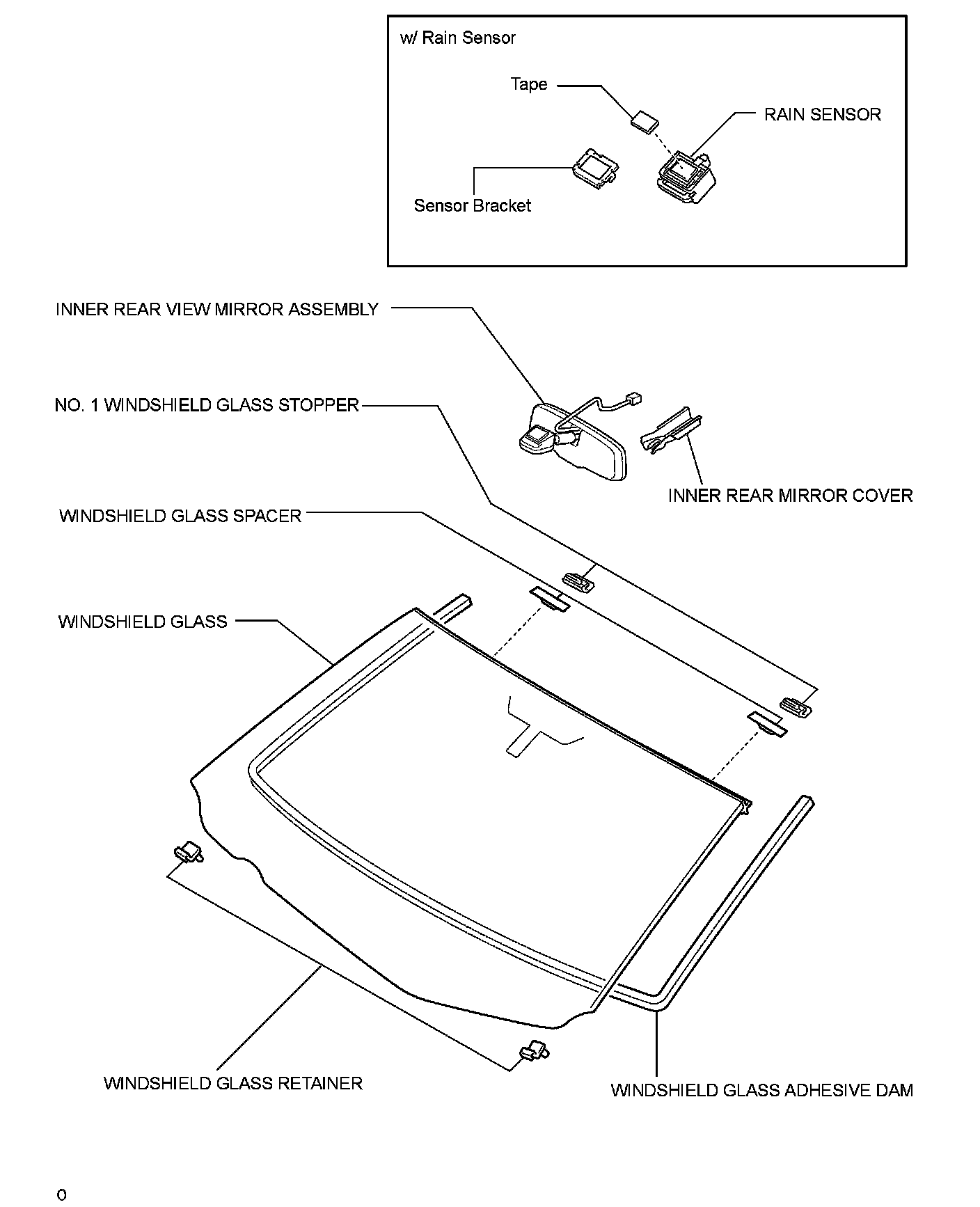 w/ Rain Sensor

Tape

RAIN SENSOR

Sensor Bracket

INNER REAR VIEW MIRROR ASSEMBLY

NO. 1 WINDSHIELD GLASS STOPPER

INNER REAR MIRROR COVER

WINDSHIELD GLASS SPACER

WINDSHIELD GLASS

WINDSHIELD GLASS RETAINER

WINDSHIELD GLASS ADHESIVE DAM

0