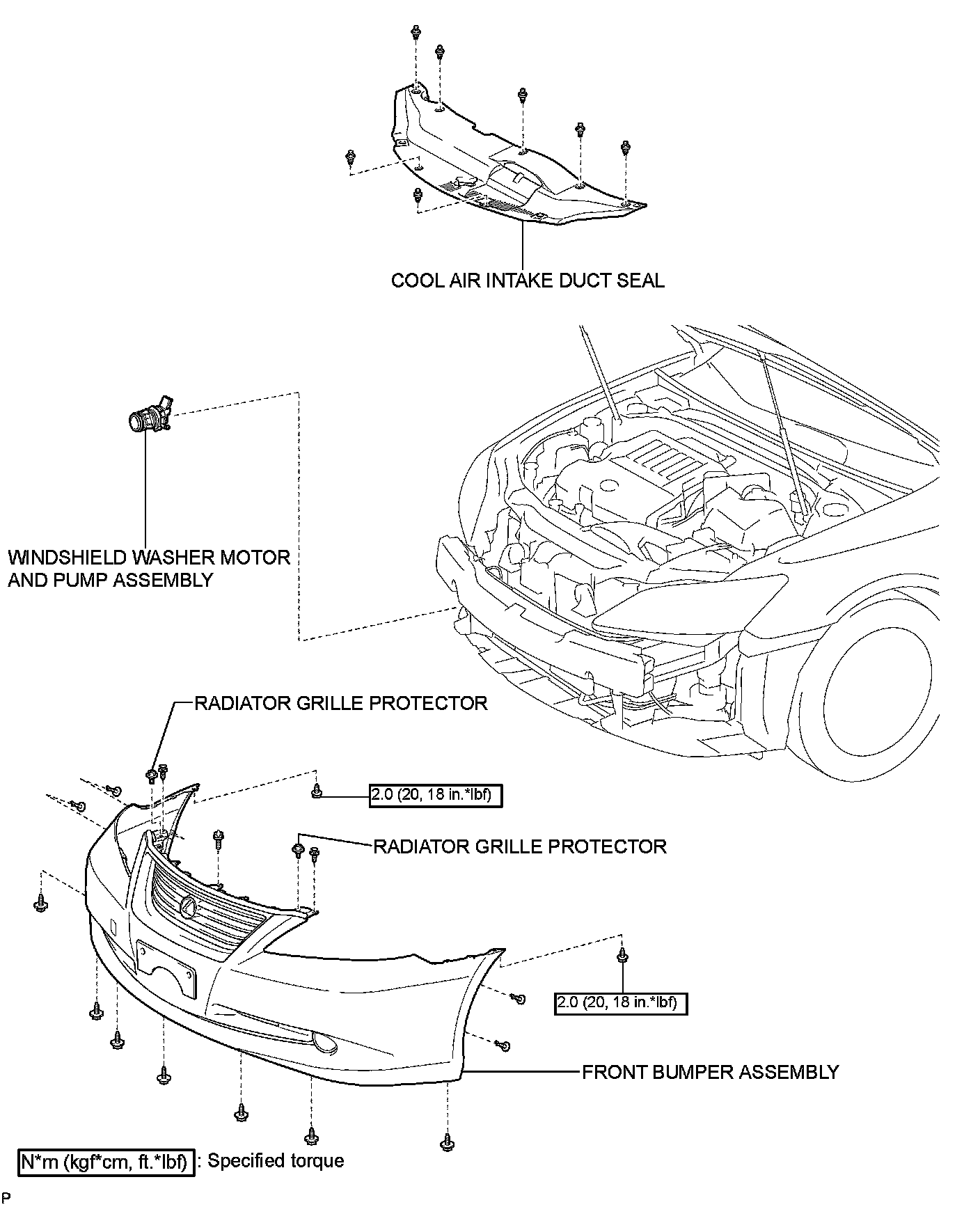 COOL AIR INTAKE DUCT SEAL

WINDSHIELD WASHER MOTOR AND PUMP ASSEMBLY

RADIATOR GRILLE PROTECTOR

2.0 (20, 18 in.*lbf)

RADIATOR GRILLE PROTECTOR

2.0 (20, 18 in.*lbf)

FRONT BUMPER ASSEMBLY

N*m (kgf*cm, ft.*lbf) : Specified torque

P