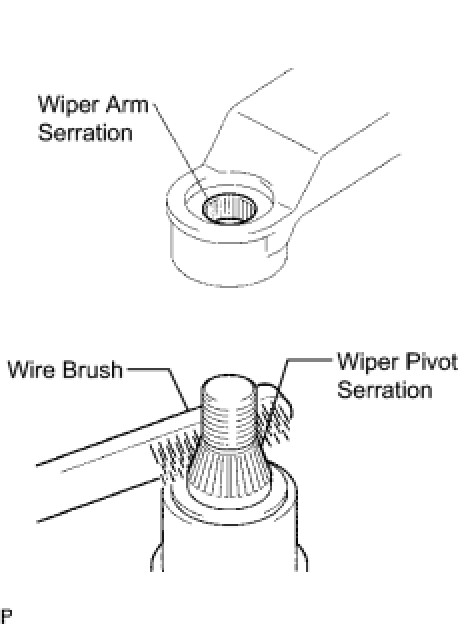 Wiper Arm Serration

Wire Brush

Wiper Pivot Serration

P