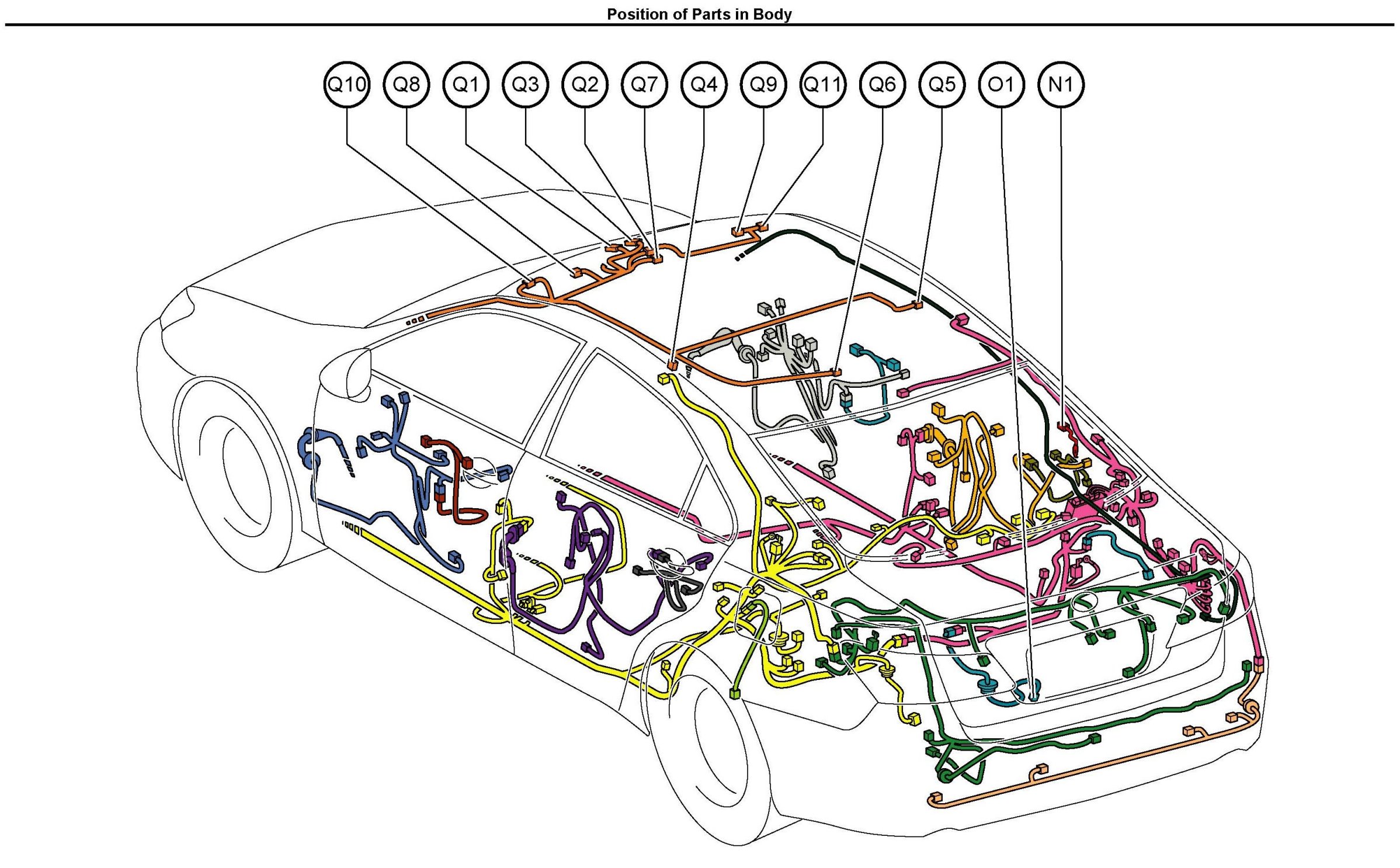 Position of Parts in Body

Q10 Q8 Q1 Q3 Q2 Q7 Q4 Q9 Q11 Q6 Q5 O1 N1