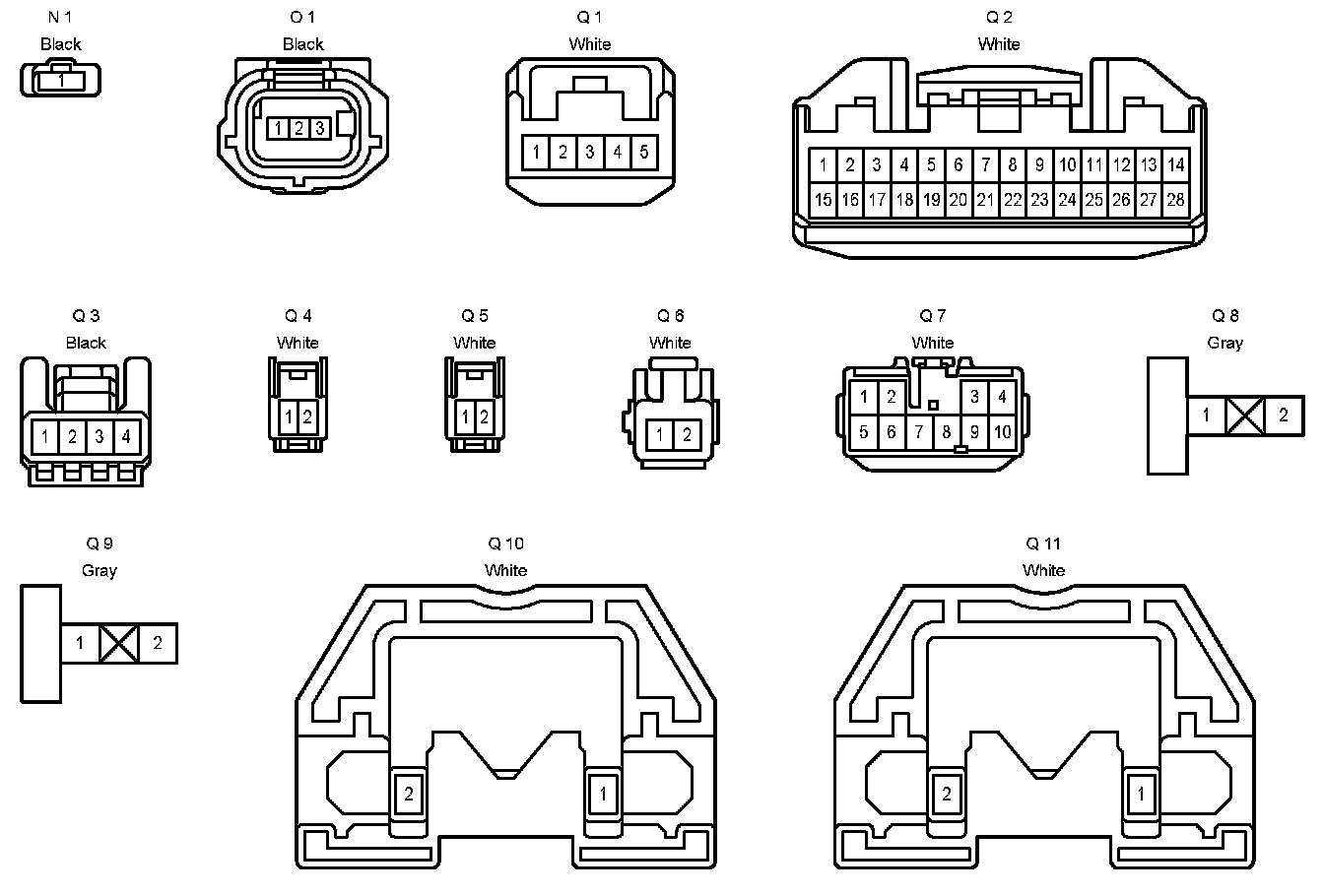 N 1
Black
1

O 1
Black
1 2 3

Q 1
White
1 2 3 4 5

Q 2
White
1 2 3 4 5 6 7 8 9 10 11 12 13 14
15 16 17 18 19 20 21 22 23 24 25 26 27 28

Q 3
Black
1 2 3 4

Q 4
White
1 2

Q 5
White
1 2

Q 6
White
1 2

Q 7
White
1 2 3 4
5 6 7 8 9 10

Q 8
Gray
1 2

Q 9
Gray
1 2

Q 10
White
2 1

Q 11
White
2 1