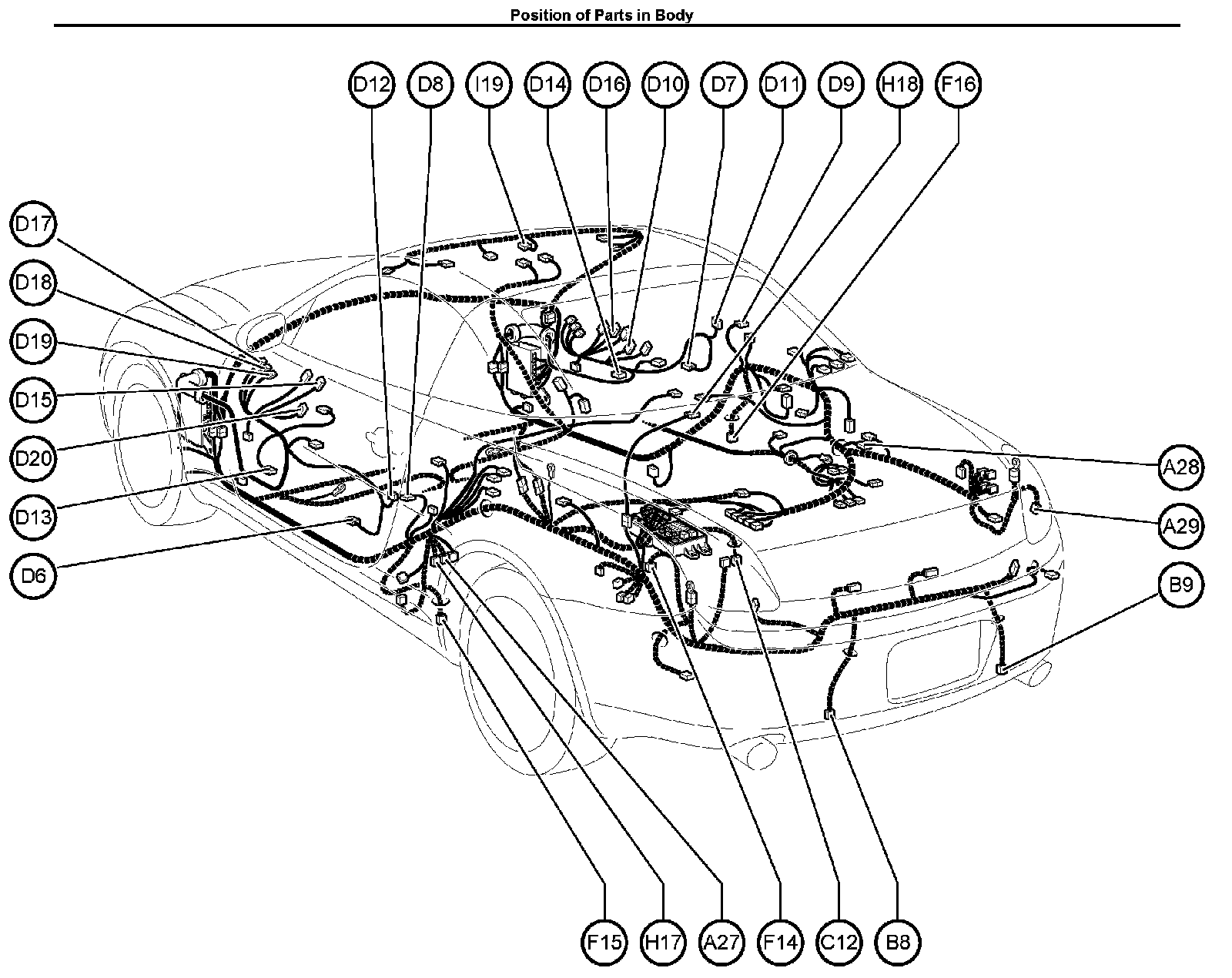 Position of Parts in Body

D12 D8 I19 D14 D16 D10 D7 D11 D9 H18 F16

D17

D18

D19

D15

D20

D13

D6

A28

A29

B9

F15 H17 A27 F14 C12 B8