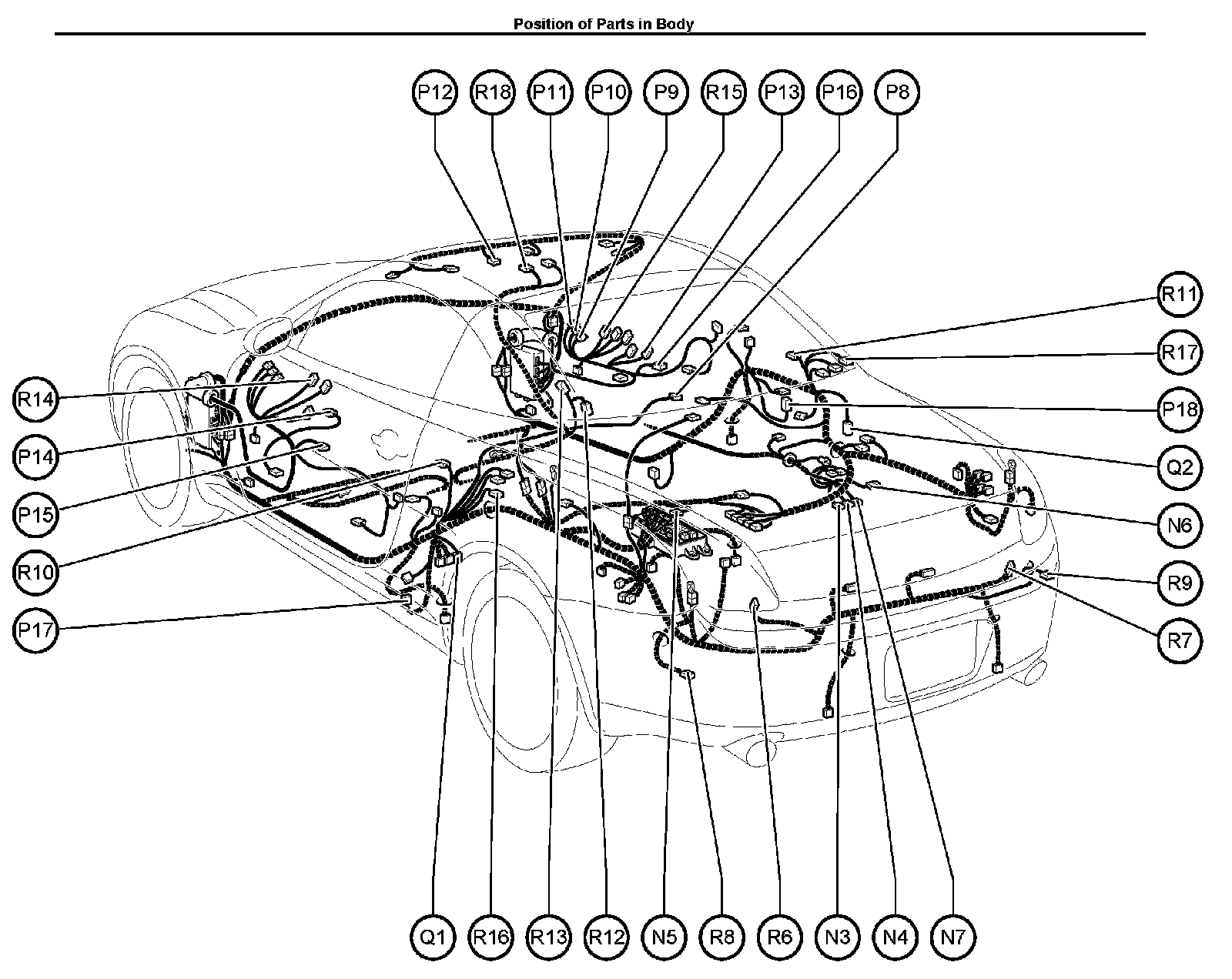 Position of Parts in Body

P12 R18 P11 P10 P9 R15 P13 P16 P8

R14
P14
P15
R10
P17

R11
R17
P18
Q2
N6
R9
R7

Q1 R16 R13 R12 N5 R8 R6 N3 N4 N7