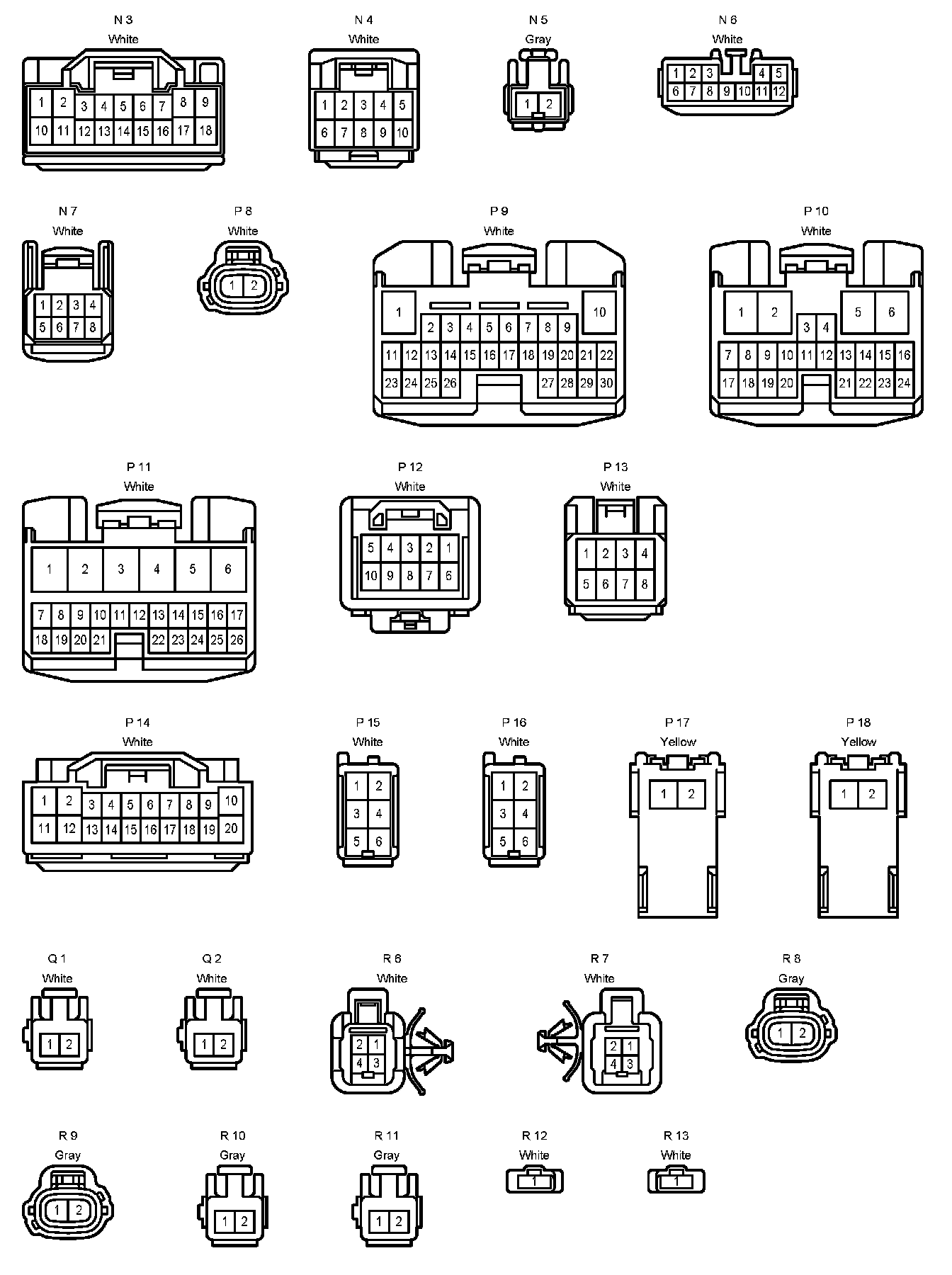 N 3
White
1 2 3 4 5 6 7 8 9
10 11 12 13 14 15 16 17 18

N 4
White
1 2 3 4 5
6 7 8 9 10

N 5
Gray
1 2

N 6
White
1 2 3 4 5
6 7 8 9 10 11 12

N 7
White
1 2 3 4
5 6 7 8

P 8
White
1 2

P 9
White
1 10
2 3 4 5 6 7 8 9
11 12 13 14 15 16 17 18 19 20 21 22
23 24 25 26 27 28 29 30

P 10
White
1 2 5 6
3 4
7 8 9 10 11 12 13 14 15 16
17 18 19 20 21 22 23 24

P 11
White
1 2 3 4 5 6
7 8 9 10 11 12 13 14 15 16 17
18 19 20 21 22 23 24 25 26

P 12
White
5 4 3 2 1
10 9 8 7 6

P 13
White
1 2 3 4
5 6 7 8

P 14
White
1 2 3 4 5 6 7 8 9 10
11 12 13 14 15 16 17 18 19 20

P 15
White
1 2
3 4
5 6

P 16
White
1 2
3 4
5 6

P 17
Yellow
1 2

P 18
Yellow
1 2

Q 1
White
1 2

Q 2
White
1 2

R 6
White
2 1
4 3

R 7
White
2 1
4 3

R 8
Gray
1 2

R 9
Gray
1 2

R 10
Gray
1 2

R 11
Gray
1 2

R 12
White
1

R 13
White
1