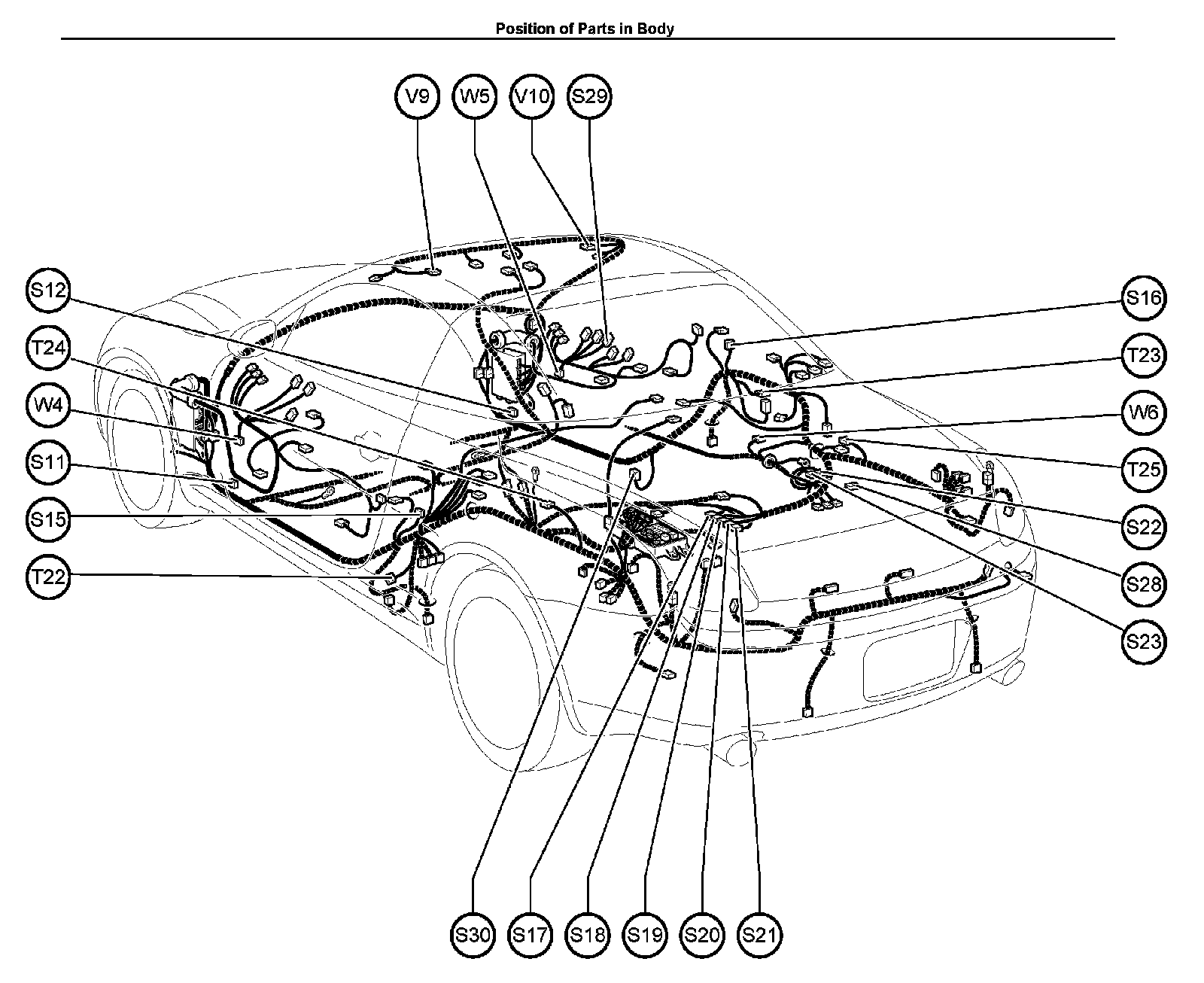 Position of Parts in Body

V9
W5
V10
S29
S12
T24
W4
S11
S15
T22
S16
T23
W6
T25
S22
S28
S23
S30
S17
S18
S19
S20
S21