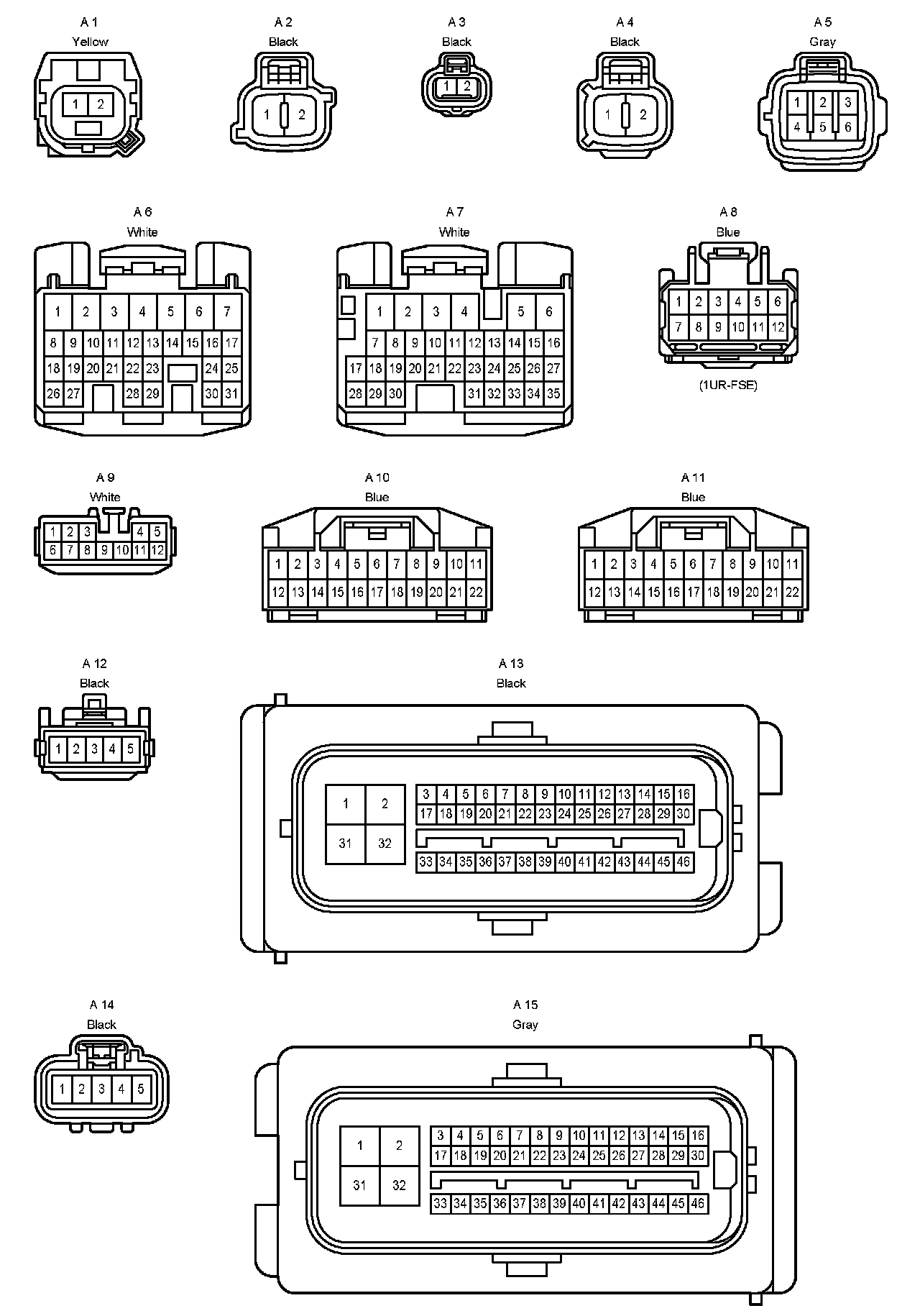 A 1
Yellow
1 2

A 2
Black
1 2

A 3
Black
1 2

A 4
Black
1 2

A 5
Gray
1 2 3
4 5 6

A 6
White
1 2 3 4 5 6 7
8 9 10 11 12 13 14 15 16 17
18 19 20 21 22 23 24 25
26 27 28 29 30 31

A 7
White
1 2 3 4 5 6
7 8 9 10 11 12 13 14 15 16
17 18 19 20 21 22 23 24 25 26 27
28 29 30 31 32 33 34 35

A 8
Blue
1 2 3 4 5 6
7 8 9 10 11 12
(1UR-FSE)

A 9
White
1 2 3 4 5
6 7 8 9 10 11 12

A 10
Blue
1 2 3 4 5 6 7 8 9 10 11
12 13 14 15 16 17 18 19 20 21 22

A 11
Blue
1 2 3 4 5 6 7 8 9 10 11
12 13 14 15 16 17 18 19 20 21 22

A 12
Black
1 2 3 4 5

A 13
Black
1 2
31 32
3 4 5 6 7 8 9 10 11 12 13 14 15 16
17 18 19 20 21 22 23 24 25 26 27 28 29 30
33 34 35 36 37 38 39 40 41 42 43 44 45 46

A 14
Black
1 2 3 4 5

A 15
Gray
1 2
31 32
3 4 5 6 7 8 9 10 11 12 13 14 15 16
17 18 19 20 21 22 23 24 25 26 27 28 29 30
33 34 35 36 37 38 39 40 41 42 43 44 45 46