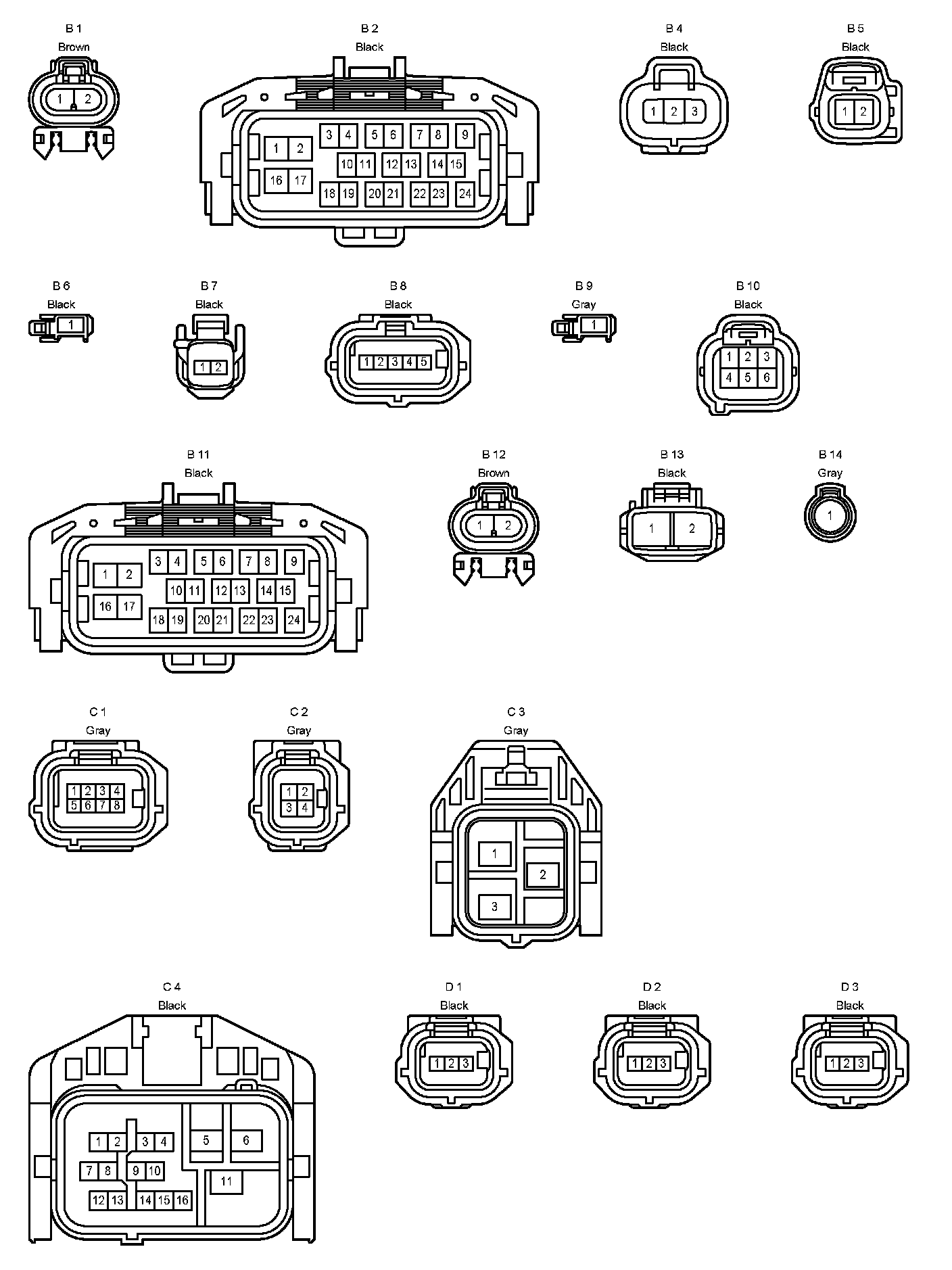 B 1
Brown
1 2

B 2
Black
1 2 3 4 5 6 7 8 9
10 11 12 13 14 15
16 17 18 19 20 21 22 23 24

B 4
Black
1 2 3

B 5
Black
1 2

B 6
Black
1

B 7
Black
1 2

B 8
Black
1 2 3 4 5

B 9
Gray
1

B 10
Black
1 2 3
4 5 6

B 11
Black
1 2 3 4 5 6 7 8 9
10 11 12 13 14 15
16 17 18 19 20 21 22 23 24

B 12
Brown
1 2

B 13
Black
1 2

B 14
Gray
1

C 1
Gray
1 2 3 4
5 6 7 8

C 2
Gray
1 2
3 4

C 3
Gray
1
2
3

C 4
Black
1 2 3 4 5 6
7 8 9 10
11
12 13 14 15 16

D 1
Black
1 2 3

D 2
Black
1 2 3

D 3
Black
1 2 3