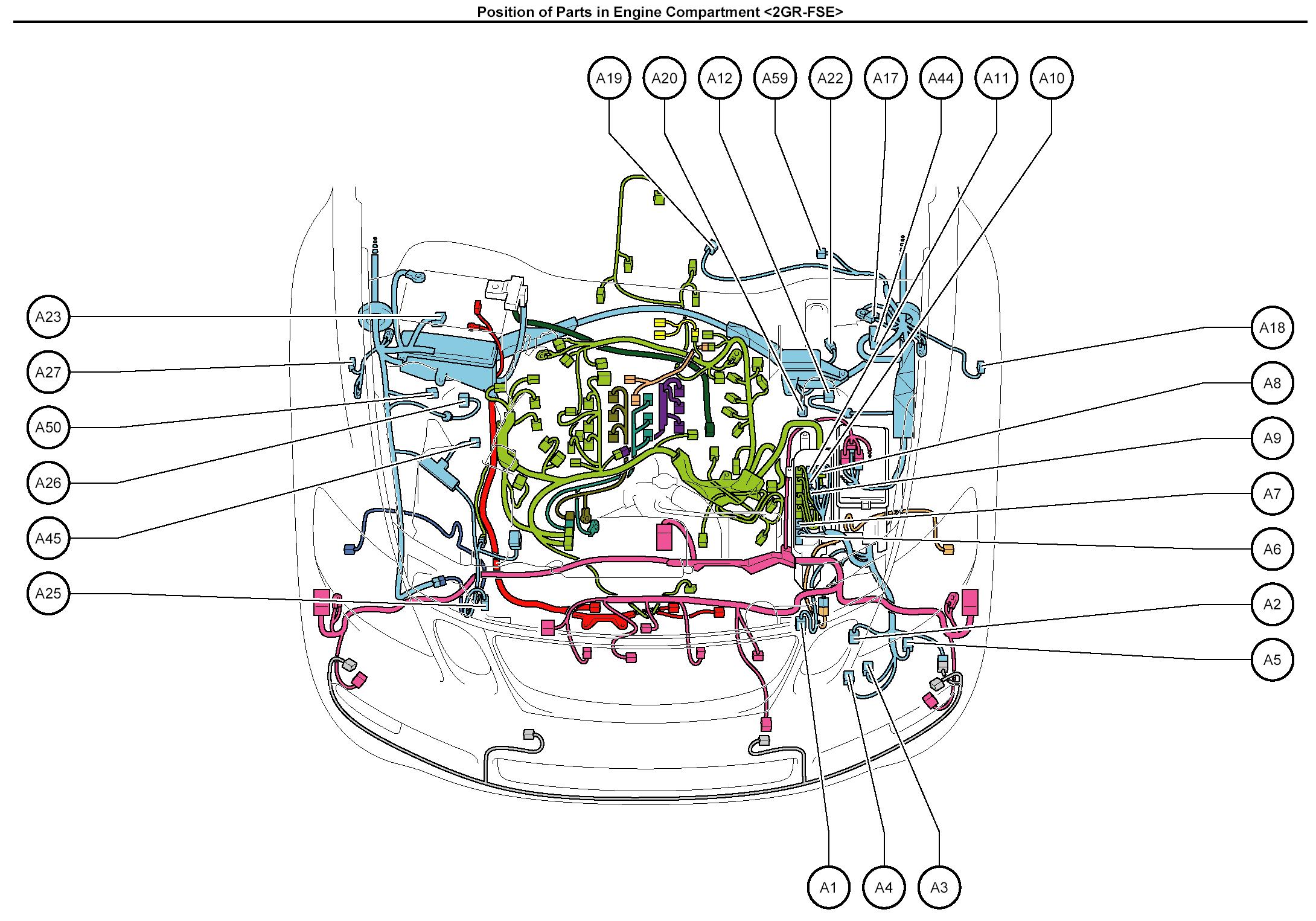 Position of Parts in Engine Compartment <2GR-FSE>

A19 A20 A12 A59 A22 A17 A44 A11 A10

A23

A27

A50

A26

A45

A25

A18

A8

A9

A7

A6

A2

A5

A1 A4 A3