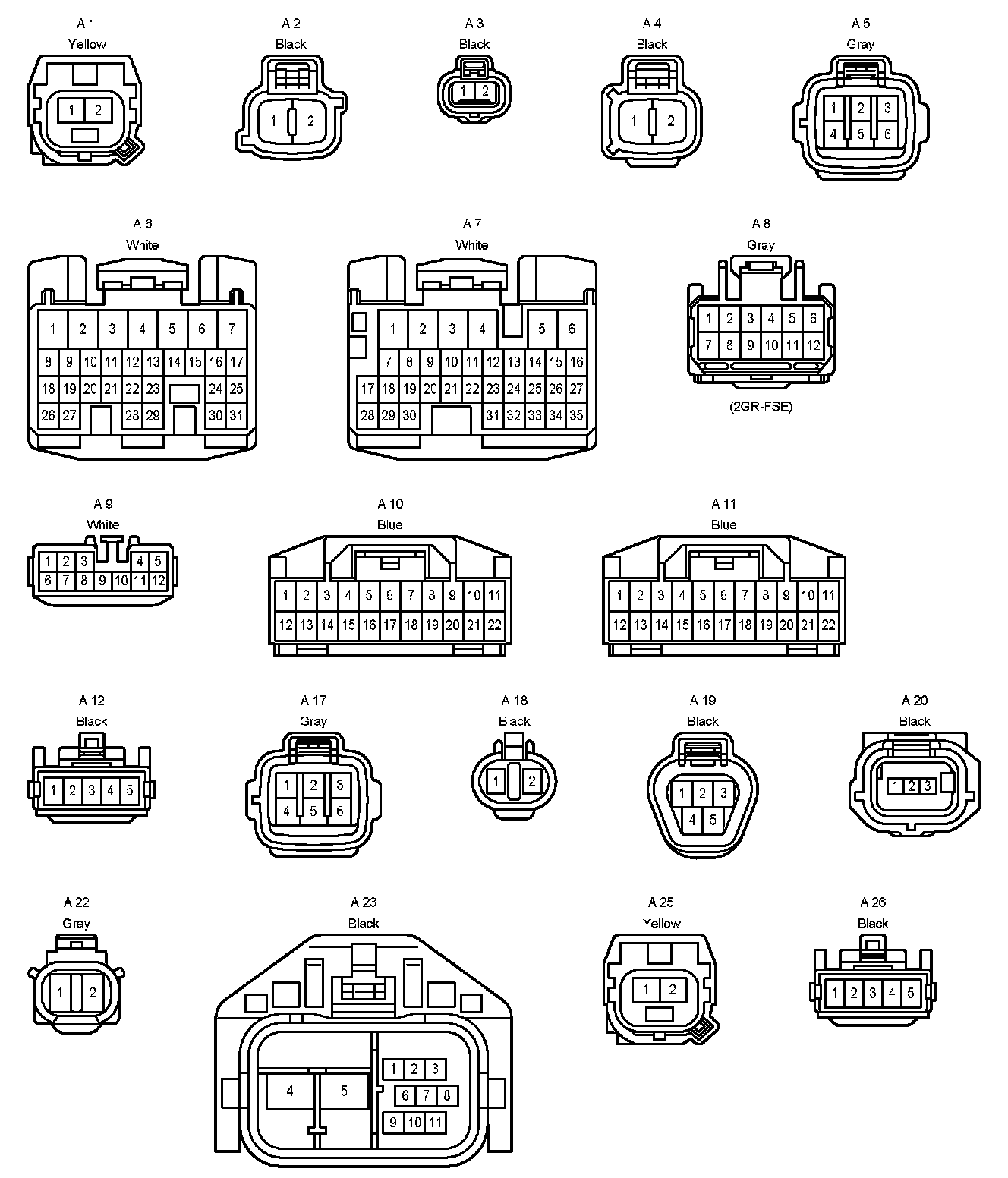 A 1
Yellow
1 2

A 2
Black
1 2

A 3
Black
1 2

A 4
Black
1 2

A 5
Gray
1 2 3
4 5 6

A 6
White
1 2 3 4 5 6 7
8 9 10 11 12 13 14 15 16 17
18 19 20 21 22 23 24 25
26 27 28 29 30 31

A 7
White
1 2 3 4 5 6
7 8 9 10 11 12 13 14 15 16
17 18 19 20 21 22 23 24 25 26 27
28 29 30 31 32 33 34 35

A 8
Gray
1 2 3 4 5 6
7 8 9 10 11 12
(2GR-FSE)

A 9
White
1 2 3 4 5
6 7 8 9 10 11 12

A 10
Blue
1 2 3 4 5 6 7 8 9 10 11
12 13 14 15 16 17 18 19 20 21 22

A 11
Blue
1 2 3 4 5 6 7 8 9 10 11
12 13 14 15 16 17 18 19 20 21 22

A 12
Black
1 2 3 4 5

A 17
Gray
1 2 3
4 5 6

A 18
Black
1 2

A 19
Black
1 2 3
4 5

A 20
Black
1 2 3

A 22
Gray
1 2

A 23
Black
4 5
1 2 3
6 7 8
9 10 11

A 25
Yellow
1 2

A 26
Black
1 2 3 4 5