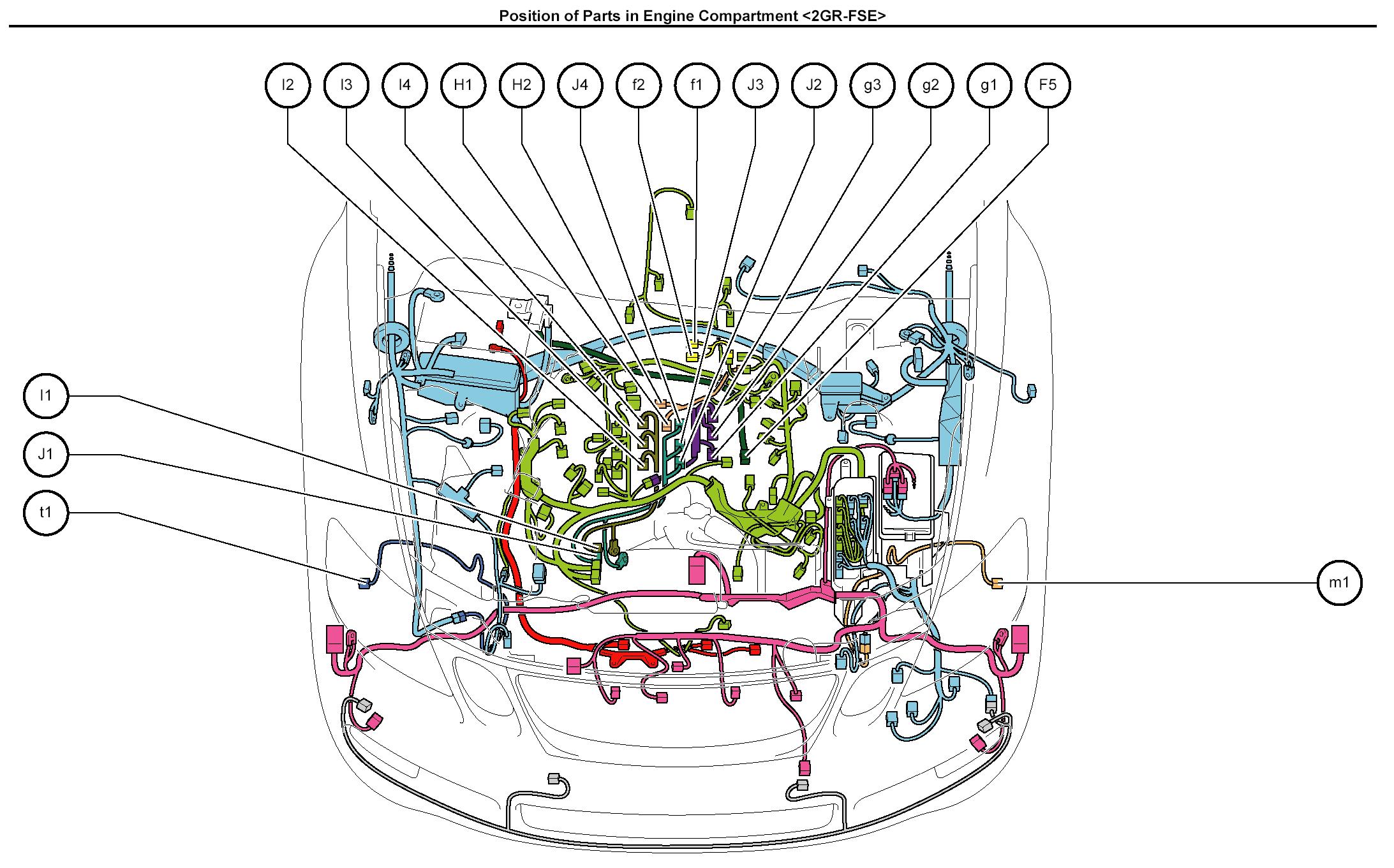 Position of Parts in Engine Compartment <2GR-FSE>

I2
I3
I4
H1
H2
J4
f2
f1
J3
J2
g3
g2
g1
F5

I1
J1
t1

m1