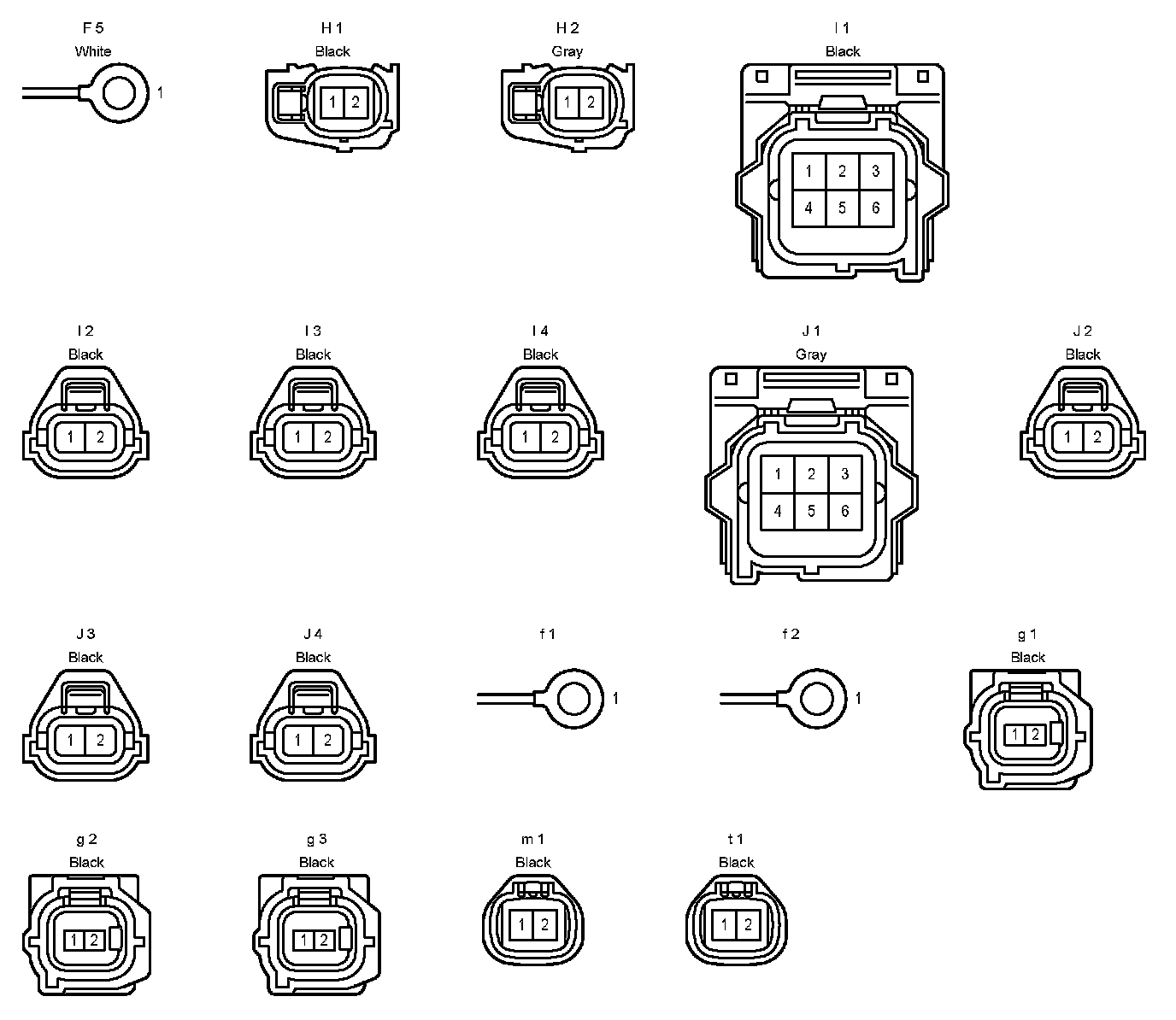 F 5
White
1

H 1
Black
1 2

H 2
Gray
1 2

I 1
Black
1 2 3
4 5 6

I 2
Black
1 2

I 3
Black
1 2

I 4
Black
1 2

J 1
Gray
1 2 3
4 5 6

J 2
Black
1 2

J 3
Black
1 2

J 4
Black
1 2

f 1
1

f 2
1

g 1
Black
1 2

g 2
Black
1 2

g 3
Black
1 2

m 1
Black
1 2

t 1
Black
1 2