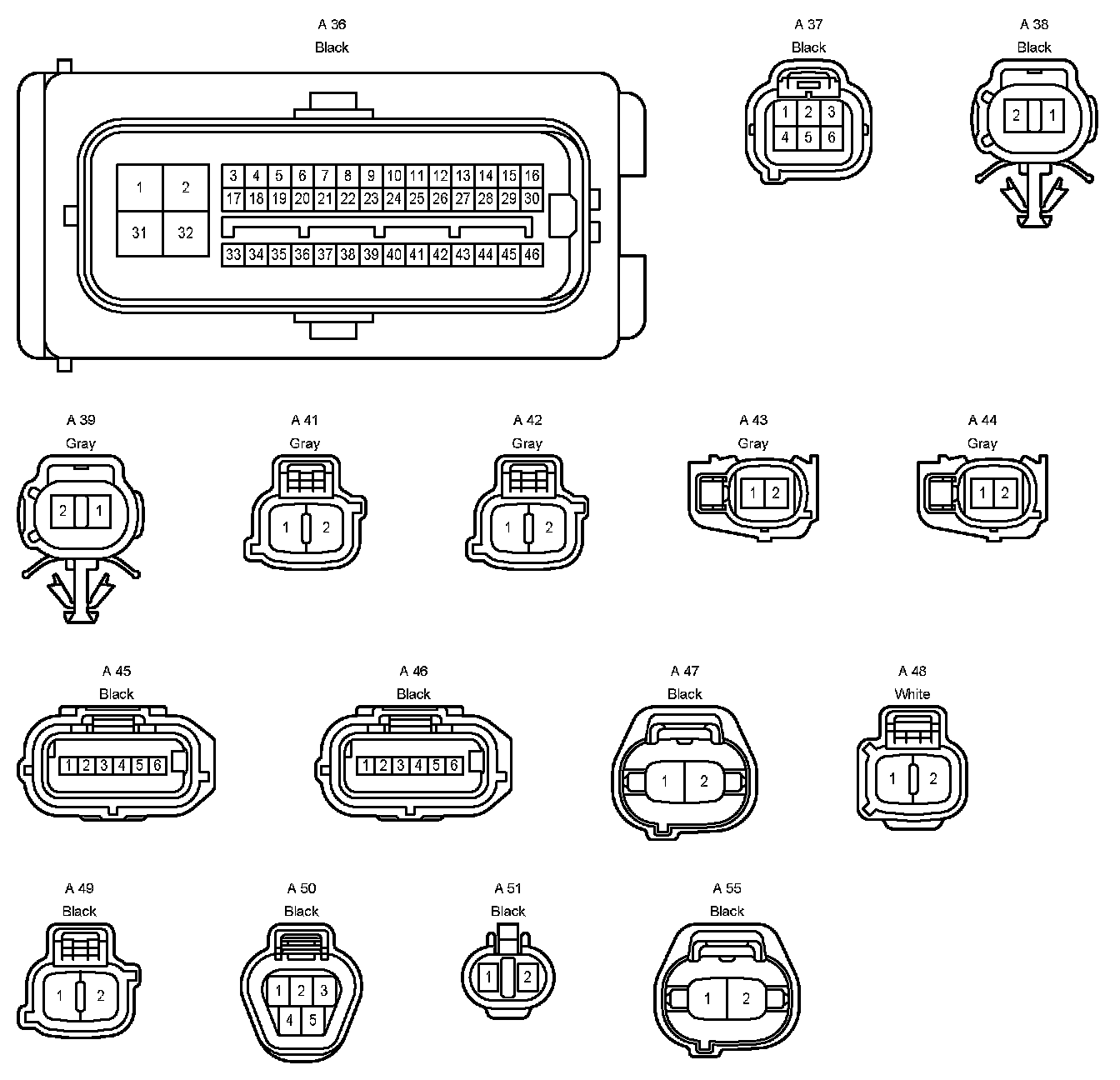 A 36
Black

1 2
31 32

3 4 5 6 7 8 9 10 11 12 13 14 15 16
17 18 19 20 21 22 23 24 25 26 27 28 29 30
33 34 35 36 37 38 39 40 41 42 43 44 45 46

A 37
Black
1 2 3
4 5 6

A 38
Black
2 1

A 39
Gray
2 1

A 41
Gray
1 2

A 42
Gray
1 2

A 43
Gray
1 2

A 44
Gray
1 2

A 45
Black
1 2 3 4 5 6

A 46
Black
1 2 3 4 5 6

A 47
Black
1 2

A 48
White
1 2

A 49
Black
1 2

A 50
Black
1 2 3
4 5

A 51
Black
1 2

A 55
Black
1 2