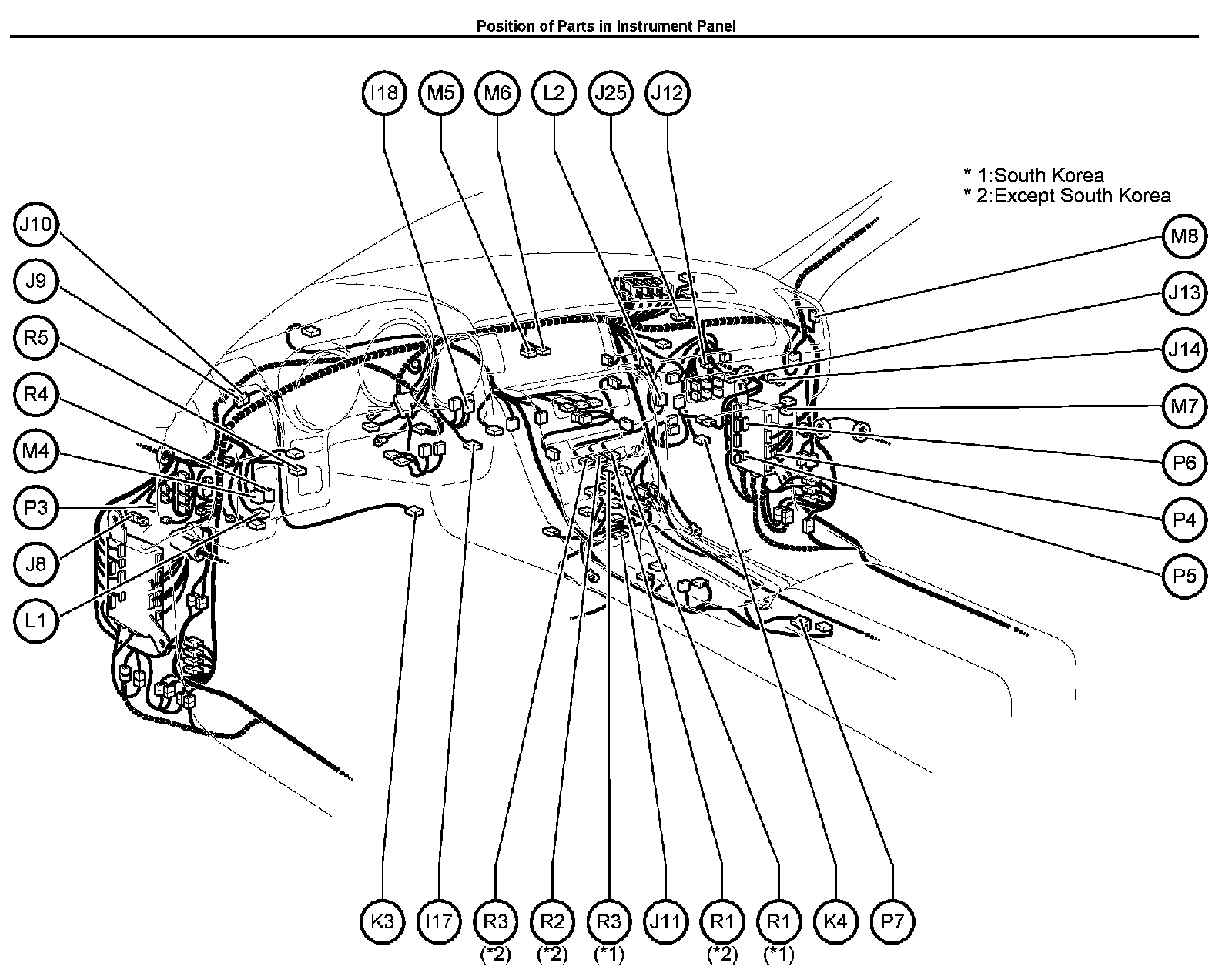 Position of Parts in Instrument Panel

I18 M5 M6 L2 J25 J12

* 1:South Korea
* 2:Except South Korea

J10
J9
R5
R4
M4
P3
J8
L1

M8
J13
J14
M7
P6
P4
P5

K3 I17 R3 (*2) R2 (*2) R3 (*1) J11 R1 (*2) R1 (*1) K4 P7