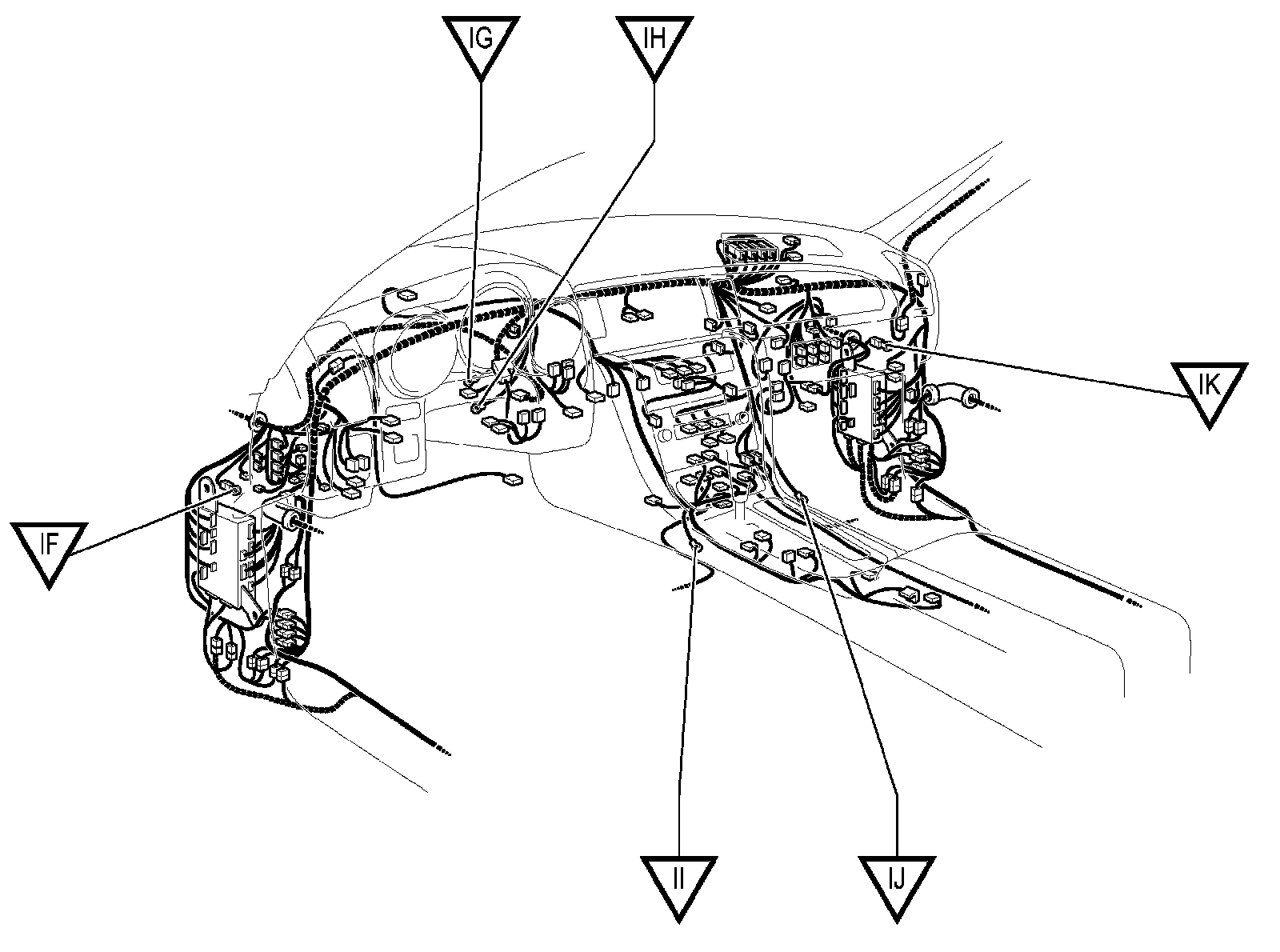 IG
IH
IK
IF
II
IJ