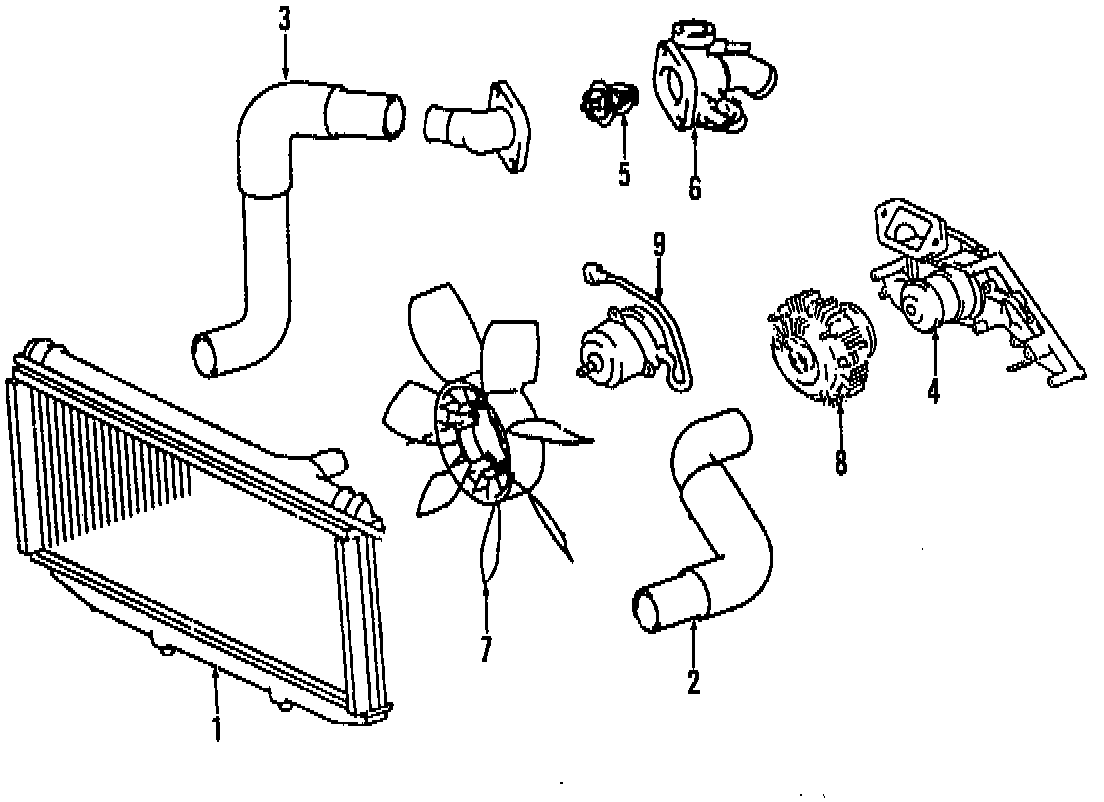 3
5
6
9
4
8
7
2
1