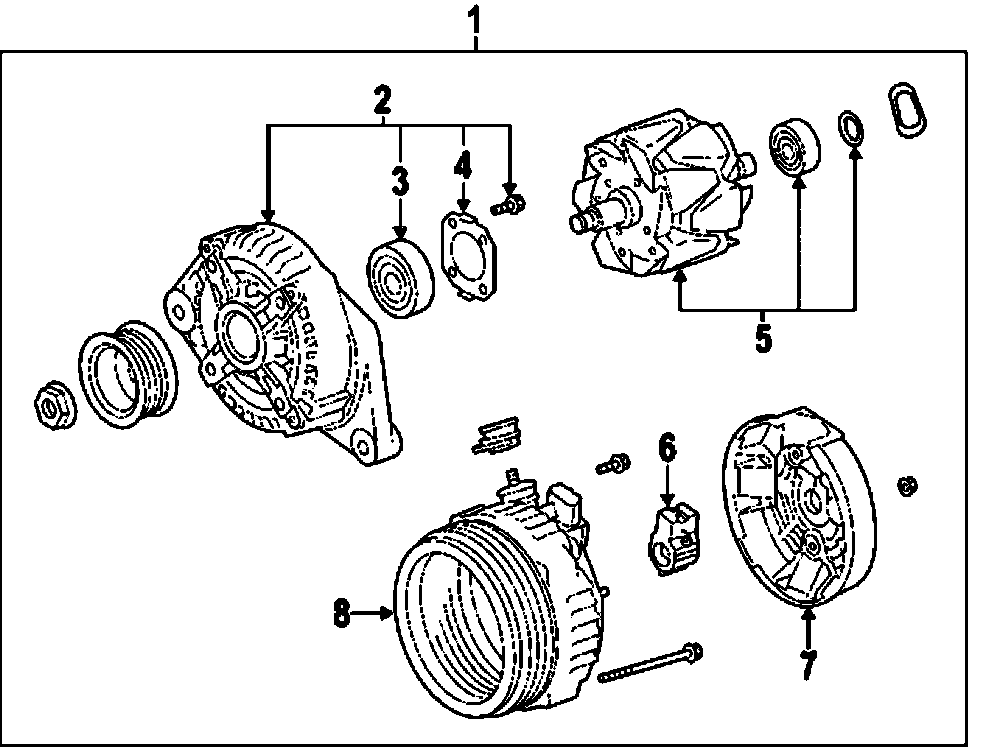 1
2
3
4
5
6
8
7