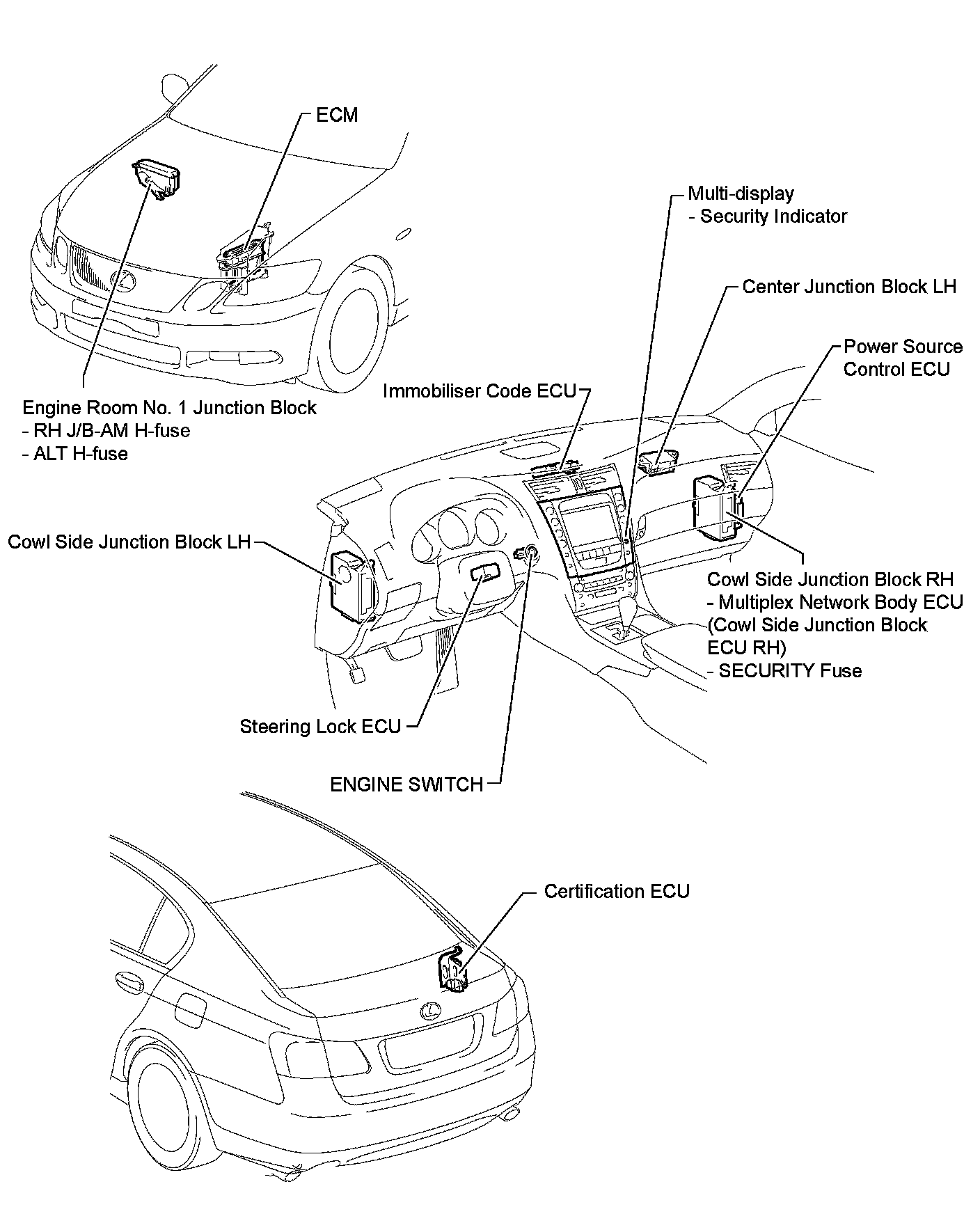 ECM

Multi-display
- Security Indicator

Center Junction Block LH

Power Source
Control ECU

Immobiliser Code ECU

Engine Room No. 1 Junction Block
- RH J/B-AM H-fuse
- ALT H-fuse

Cowl Side Junction Block LH

Cowl Side Junction Block RH
- Multiplex Network Body ECU
(Cowl Side Junction Block
ECU RH)
- SECURITY Fuse

Steering Lock ECU

ENGINE SWITCH

Certification ECU