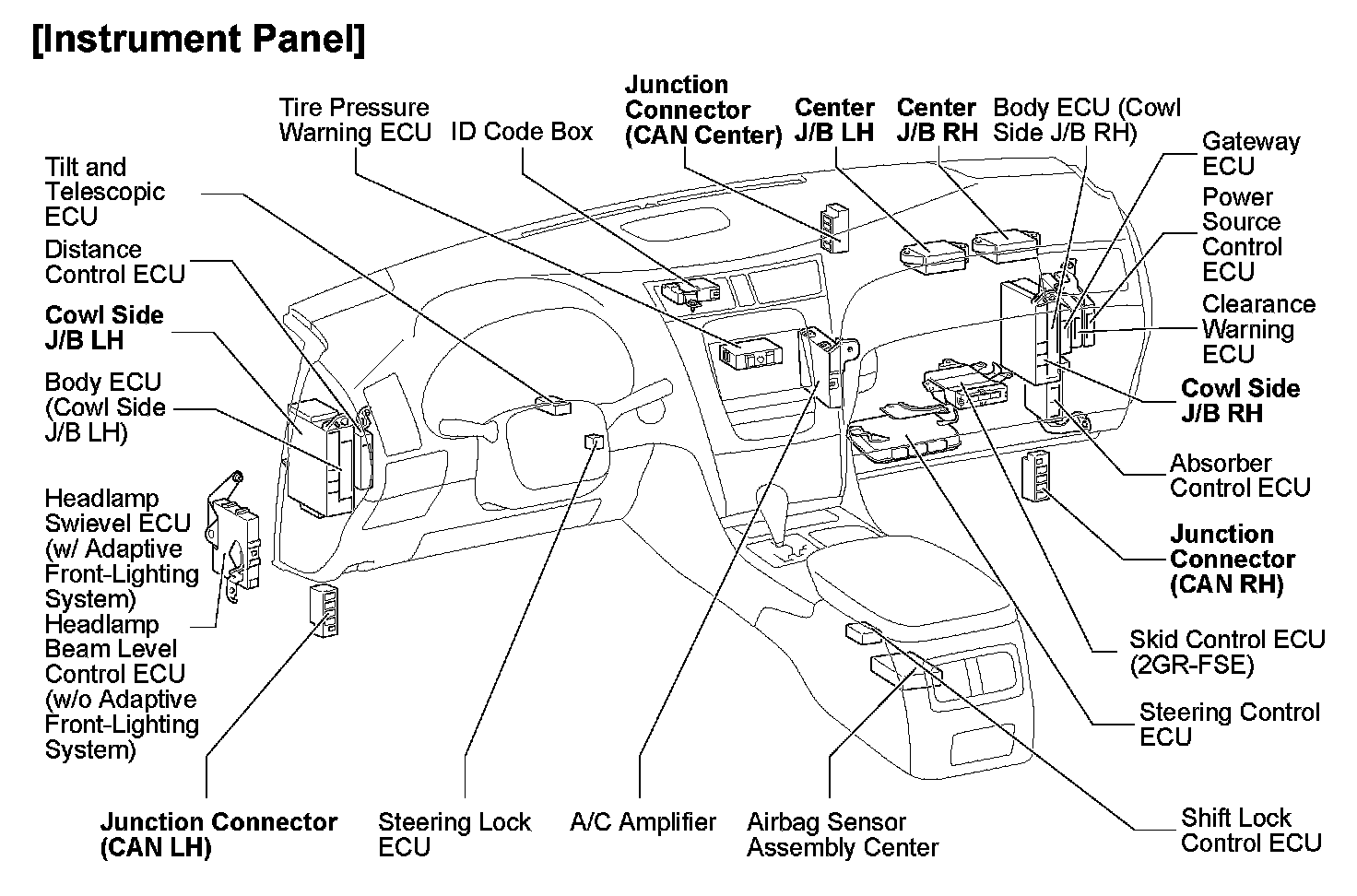 [Instrument Panel]

Tire Pressure Warning ECU

ID Code Box

Junction Connector (CAN Center)

Center J/B LH

Center J/B RH

Body ECU (Cowl Side J/B RH)

Gateway ECU

Power Source Control ECU

Clearance Warning ECU

Cowl Side J/B RH

Absorber Control ECU

Junction Connector (CAN RH)

Skid Control ECU (2GR-FSE)

Steering Control ECU

Shift Lock Control ECU

Tilt and Telescopic ECU

Distance Control ECU

Cowl Side J/B LH

Body ECU (Cowl Side J/B LH)

Headlamp Swievel ECU (w/ Adaptive Front-Lighting System)

Headlamp Beam Level Control ECU (w/o Adaptive Front-Lighting System)

Junction Connector (CAN LH)

Steering Lock ECU

A/C Amplifier

Airbag Sensor Assembly Center