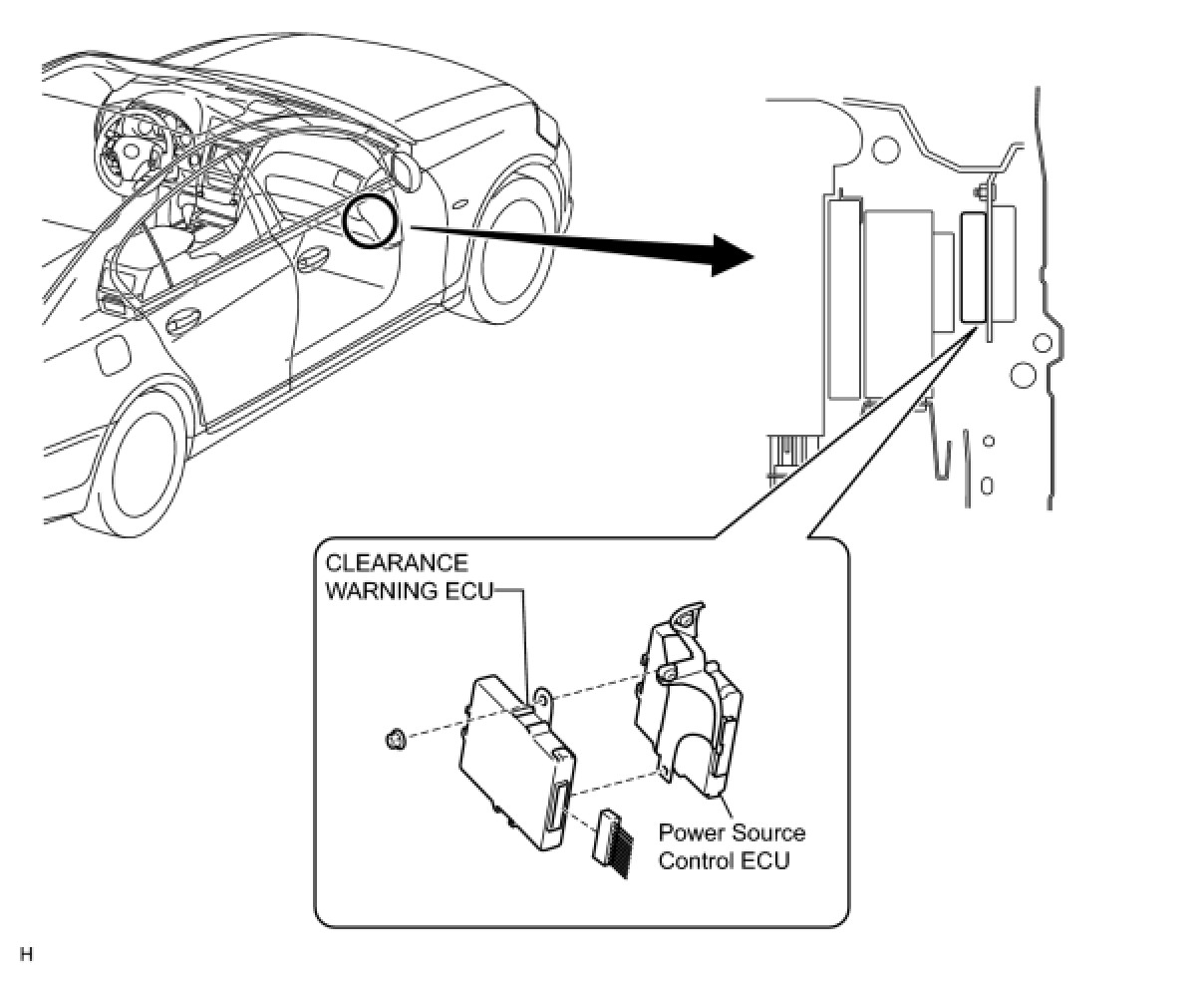 CLEARANCE WARNING ECU

Power Source Control ECU

H