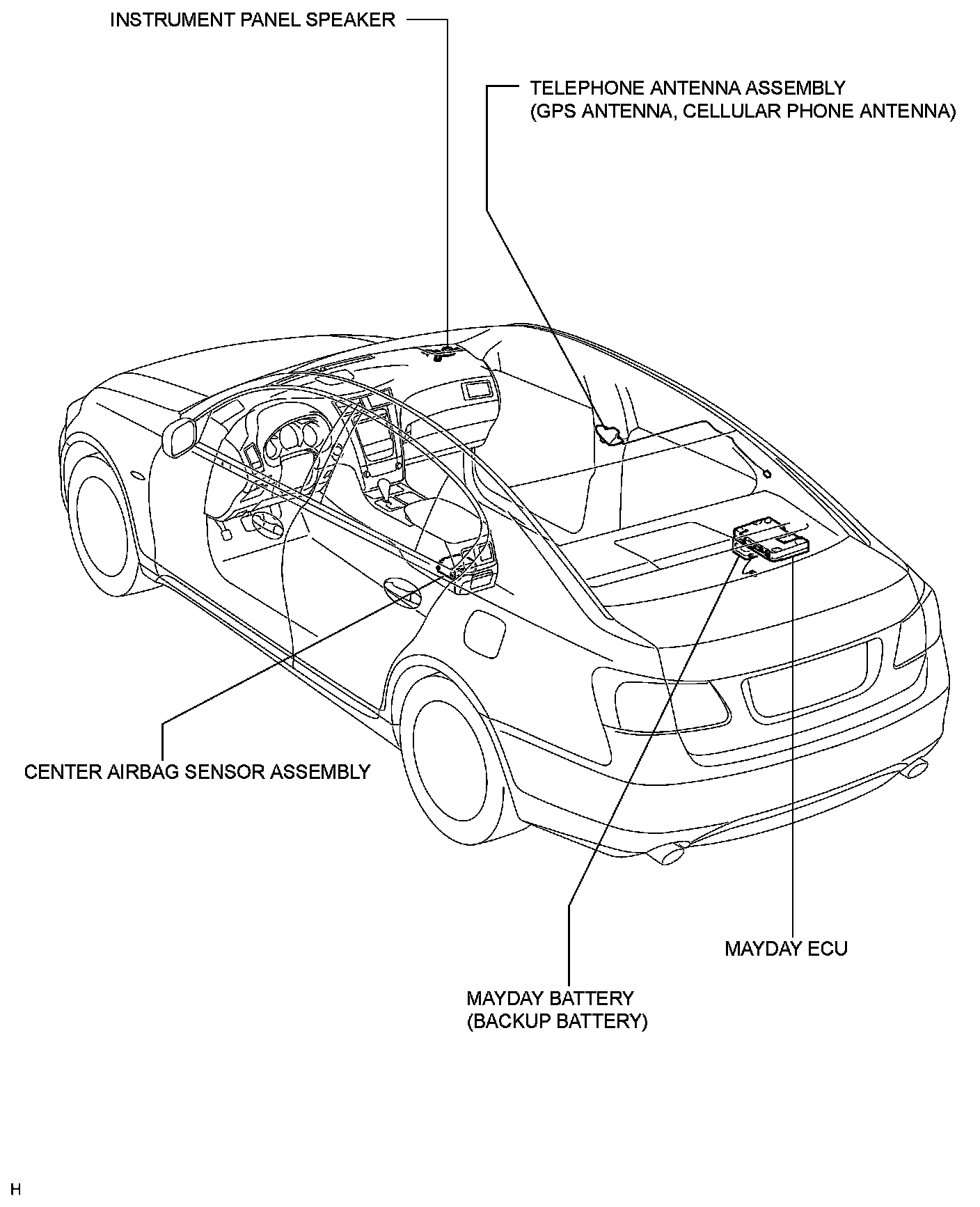 INSTRUMENT PANEL SPEAKER

TELEPHONE ANTENNA ASSEMBLY
(GPS ANTENNA, CELLULAR PHONE ANTENNA)

CENTER AIRBAG SENSOR ASSEMBLY

MAYDAY ECU

MAYDAY BATTERY
(BACKUP BATTERY)

H