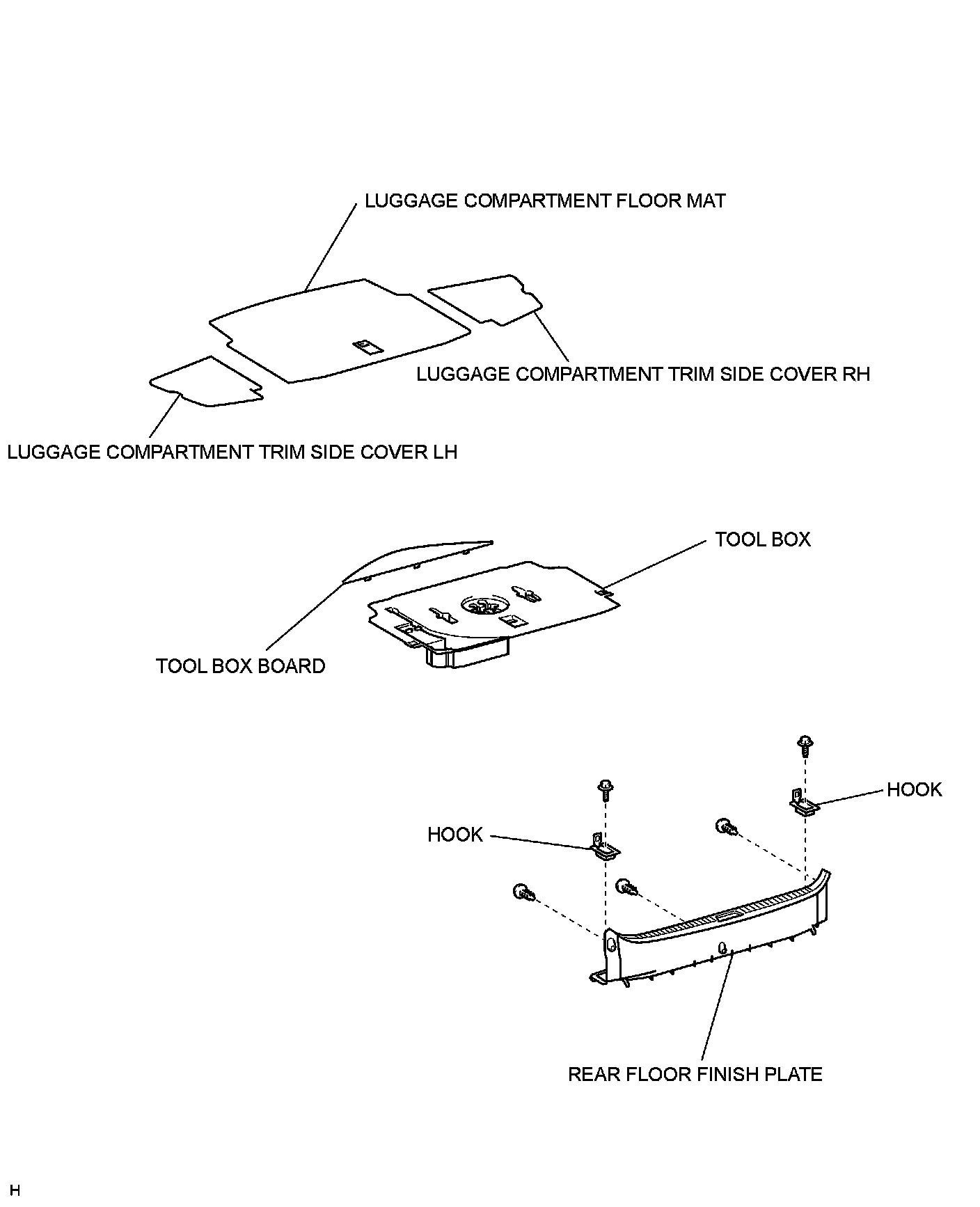 LUGGAGE COMPARTMENT FLOOR MAT

LUGGAGE COMPARTMENT TRIM SIDE COVER RH

LUGGAGE COMPARTMENT TRIM SIDE COVER LH

TOOL BOX

TOOL BOX BOARD

HOOK

HOOK

REAR FLOOR FINISH PLATE

H