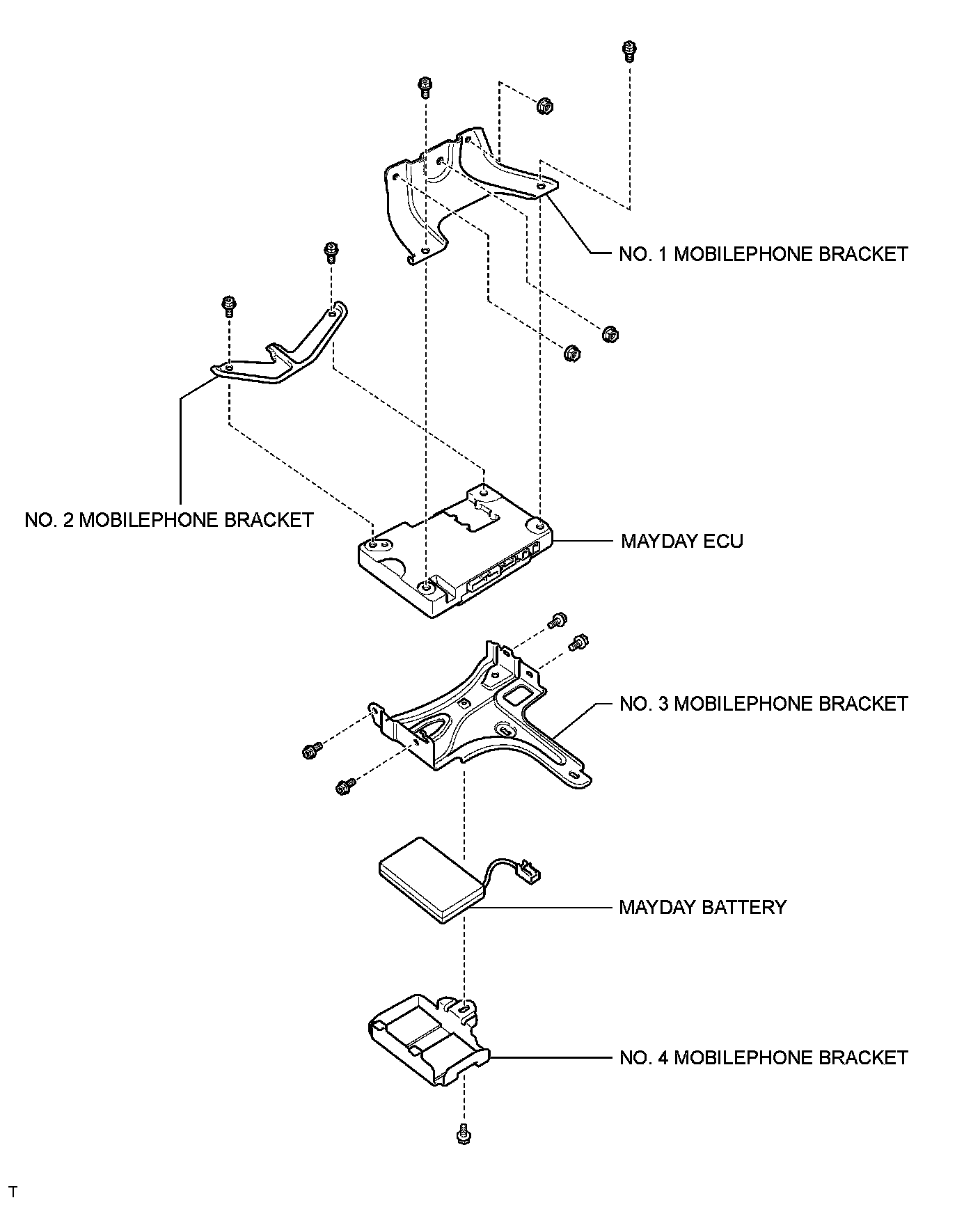 NO. 1 MOBILEPHONE BRACKET

NO. 2 MOBILEPHONE BRACKET

MAYDAY ECU

NO. 3 MOBILEPHONE BRACKET

MAYDAY BATTERY

NO. 4 MOBILEPHONE BRACKET

T