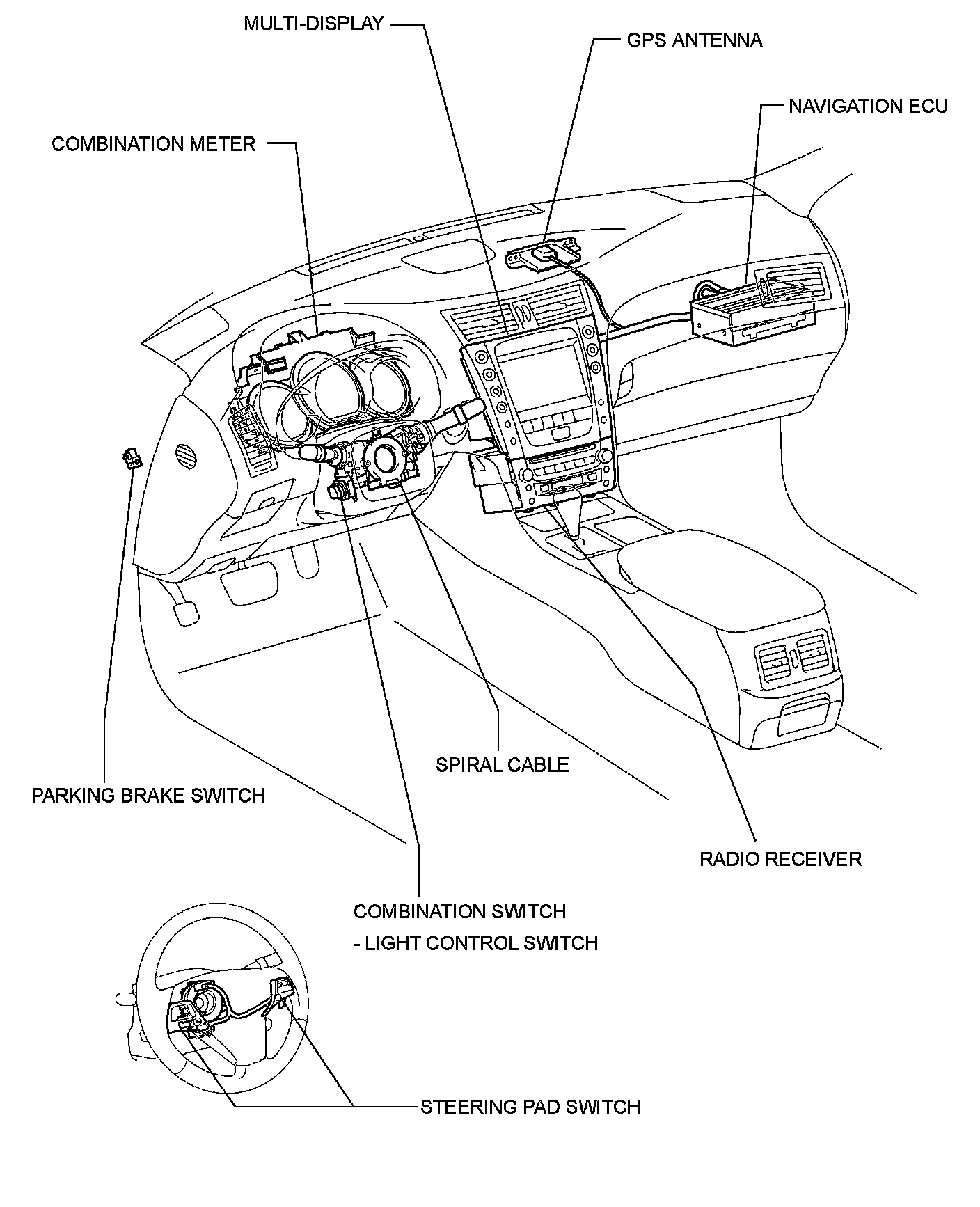 MULTI-DISPLAY

GPS ANTENNA

NAVIGATION ECU

COMBINATION METER

SPIRAL CABLE

PARKING BRAKE SWITCH

RADIO RECEIVER

COMBINATION SWITCH
- LIGHT CONTROL SWITCH

STEERING PAD SWITCH