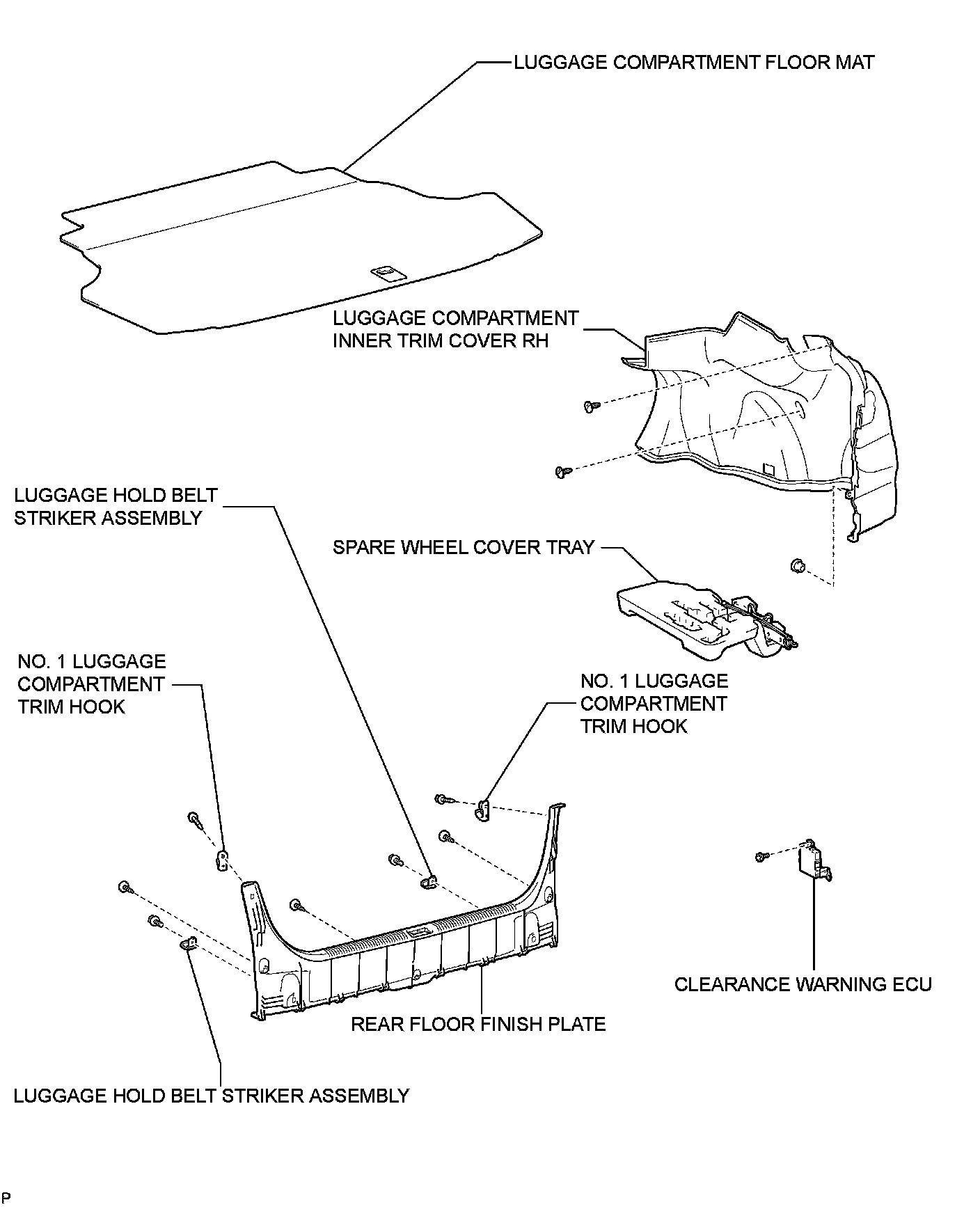 LUGGAGE COMPARTMENT FLOOR MAT

LUGGAGE COMPARTMENT INNER TRIM COVER RH

LUGGAGE HOLD BELT STRIKER ASSEMBLY

SPARE WHEEL COVER TRAY

NO. 1 LUGGAGE COMPARTMENT TRIM HOOK

NO. 1 LUGGAGE COMPARTMENT TRIM HOOK

CLEARANCE WARNING ECU

REAR FLOOR FINISH PLATE

LUGGAGE HOLD BELT STRIKER ASSEMBLY

P