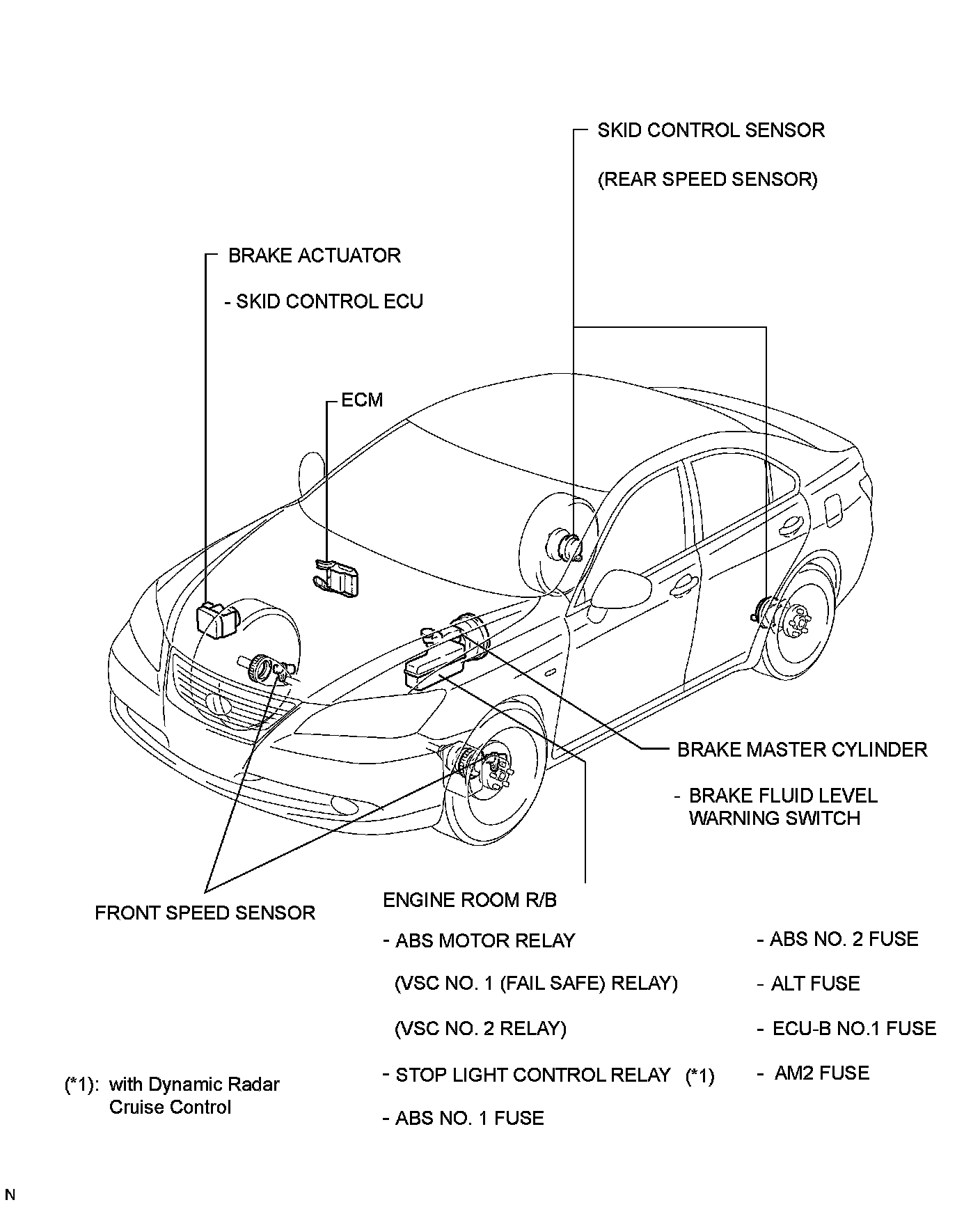 SKID CONTROL SENSOR

(REAR SPEED SENSOR)

BRAKE ACTUATOR

- SKID CONTROL ECU

ECM

BRAKE MASTER CYLINDER

- BRAKE FLUID LEVEL WARNING SWITCH

FRONT SPEED SENSOR

ENGINE ROOM R/B

- ABS MOTOR RELAY

(VSC NO. 1 (FAIL SAFE) RELAY)

(VSC NO. 2 RELAY)

- STOP LIGHT CONTROL RELAY (*1)

- ABS NO. 1 FUSE

- ABS NO. 2 FUSE

- ALT FUSE

- ECU-B NO.1 FUSE

- AM2 FUSE

(*1): with Dynamic Radar Cruise Control

N