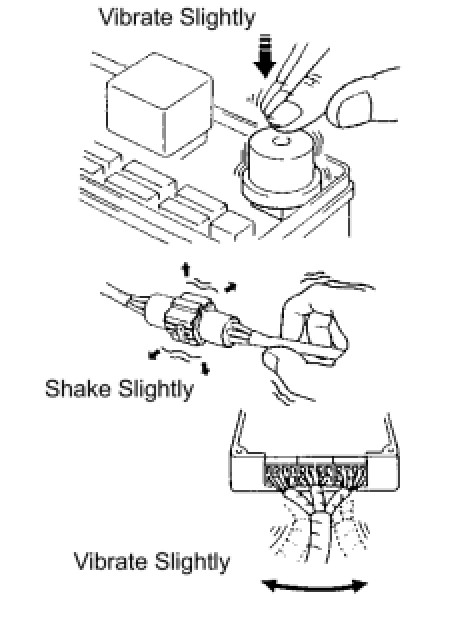 Vibrate Slightly

Shake Slightly

Vibrate Slightly