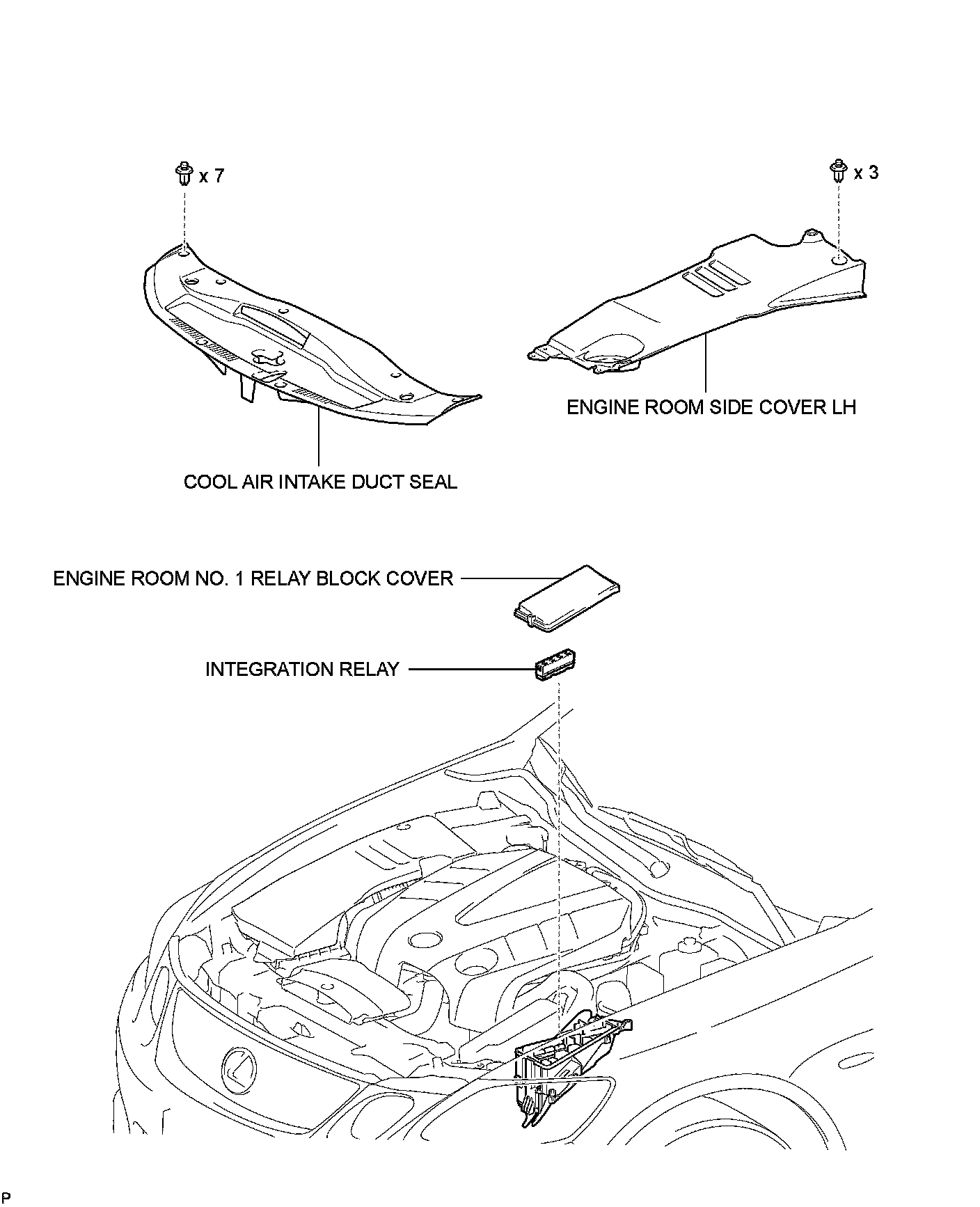 x 7

x 3

ENGINE ROOM SIDE COVER LH

COOL AIR INTAKE DUCT SEAL

ENGINE ROOM NO. 1 RELAY BLOCK COVER

INTEGRATION RELAY

P