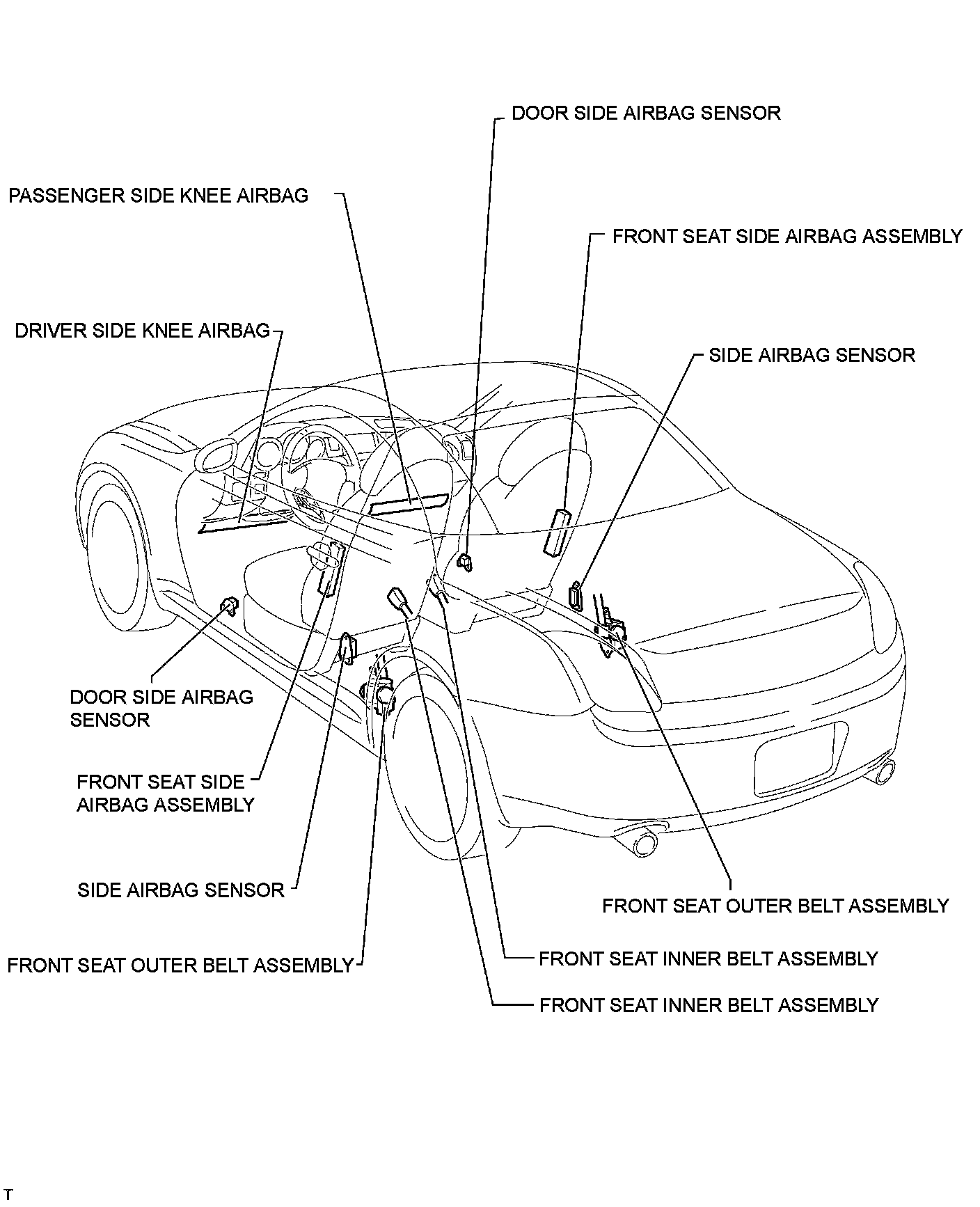 DOOR SIDE AIRBAG SENSOR

PASSENGER SIDE KNEE AIRBAG

FRONT SEAT SIDE AIRBAG ASSEMBLY

DRIVER SIDE KNEE AIRBAG

SIDE AIRBAG SENSOR

DOOR SIDE AIRBAG SENSOR

FRONT SEAT SIDE AIRBAG ASSEMBLY

SIDE AIRBAG SENSOR

FRONT SEAT OUTER BELT ASSEMBLY

FRONT SEAT OUTER BELT ASSEMBLY

FRONT SEAT INNER BELT ASSEMBLY

FRONT SEAT INNER BELT ASSEMBLY

T