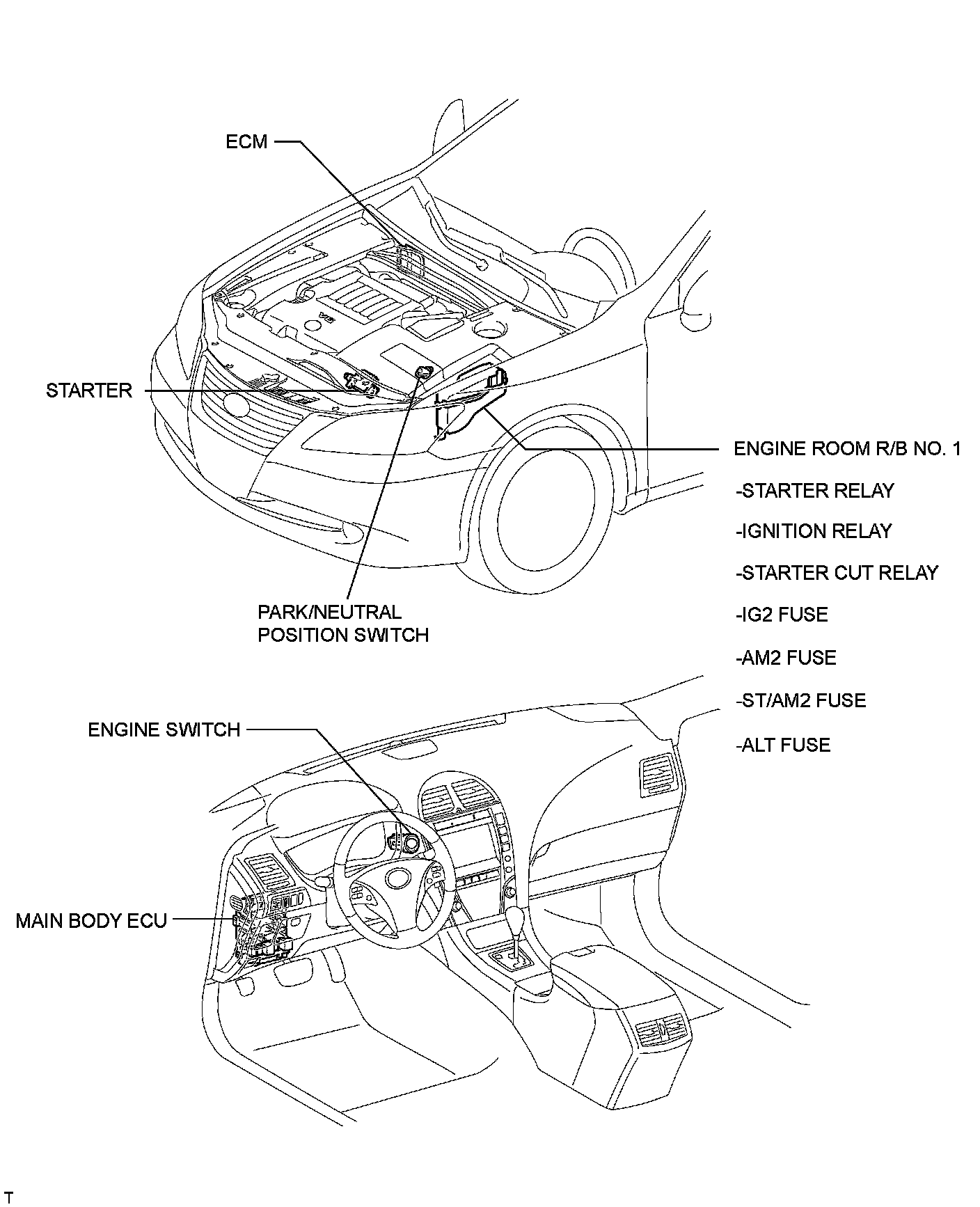 ECM

STARTER

ENGINE ROOM R/B NO. 1

-STARTER RELAY

-IGNITION RELAY

-STARTER CUT RELAY

-IG2 FUSE

-AM2 FUSE

-ST/AM2 FUSE

-ALT FUSE

PARK/NEUTRAL POSITION SWITCH

ENGINE SWITCH

MAIN BODY ECU

T