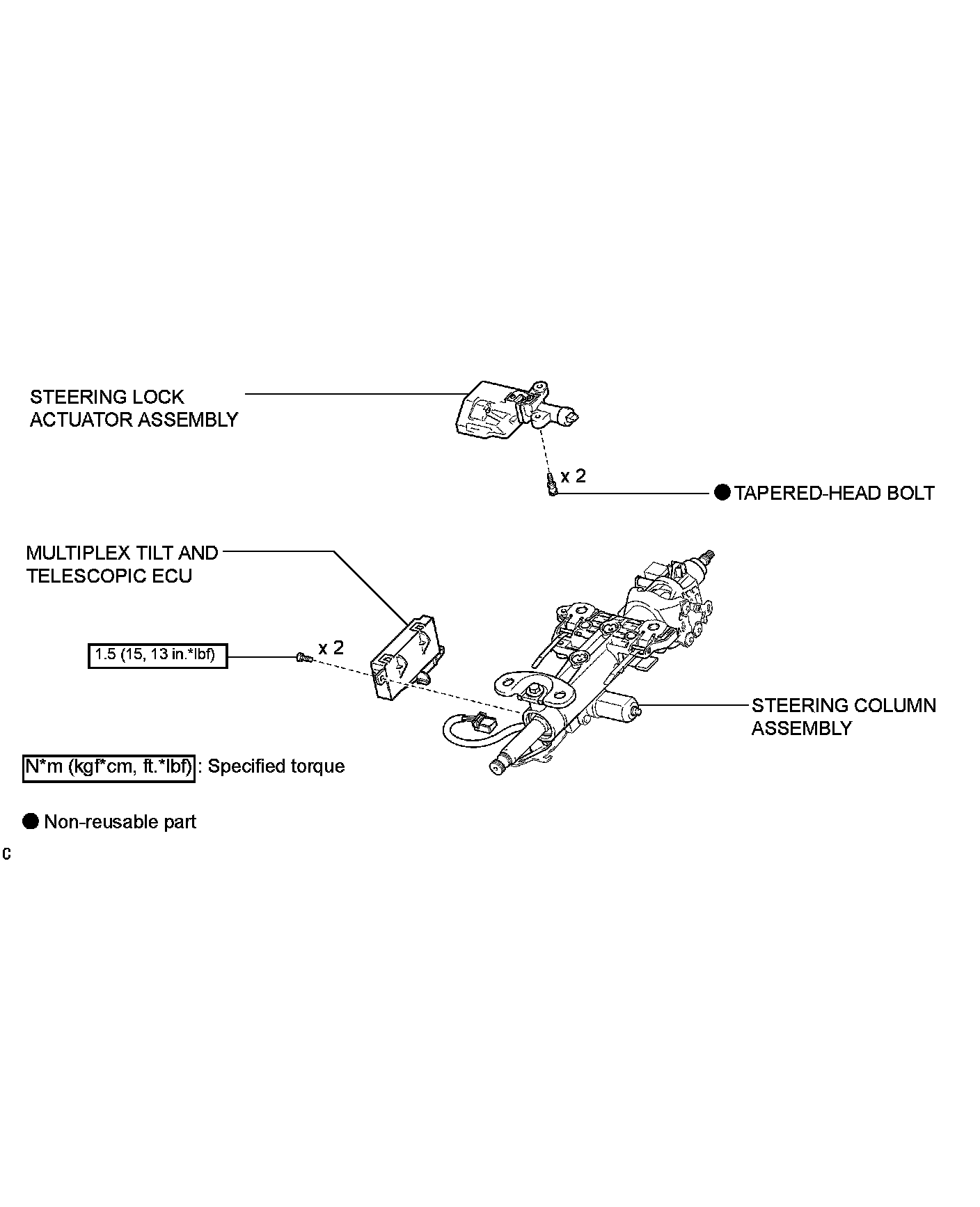 STEERING LOCK ACTUATOR ASSEMBLY

x 2

● TAPERED-HEAD BOLT

MULTIPLEX TILT AND TELESCOPIC ECU

1.5 (15, 13 in.*lbf)

x 2

STEERING COLUMN ASSEMBLY

N*m (kgf*cm, ft.*lbf) : Specified torque

● Non-reusable part

C