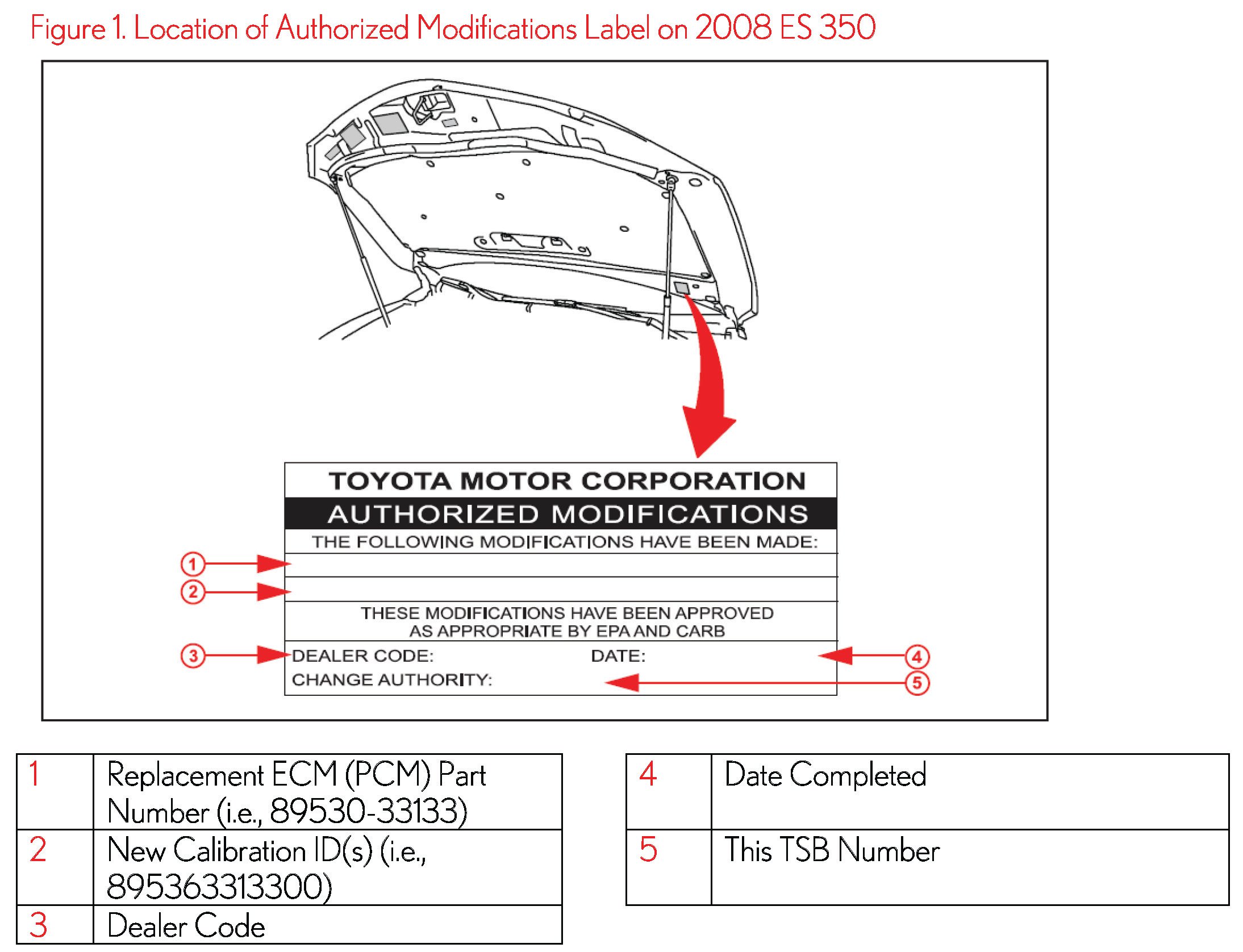 Figure 1. Location of Authorized Modifications Label on 2008 ES 350

TOYOTA MOTOR CORPORATION
AUTHORIZED MODIFICATIONS
THE FOLLOWING MODIFICATIONS HAVE BEEN MADE:

1
2

THESE MODIFICATIONS HAVE BEEN APPROVED AS APPROPRIATE BY EPA AND CARB

3
DEALER CODE:
DATE:
4
CHANGE AUTHORITY:
5

| 1 | Replacement ECM (PCM) Part Number (i.e., 89530-33133) |
|---|---|
| 2 | New Calibration ID(s) (i.e., 895363313300) |
| 3 | Dealer Code |

| 4 | Date Completed |
|---|---|
| 5 | This TSB Number |