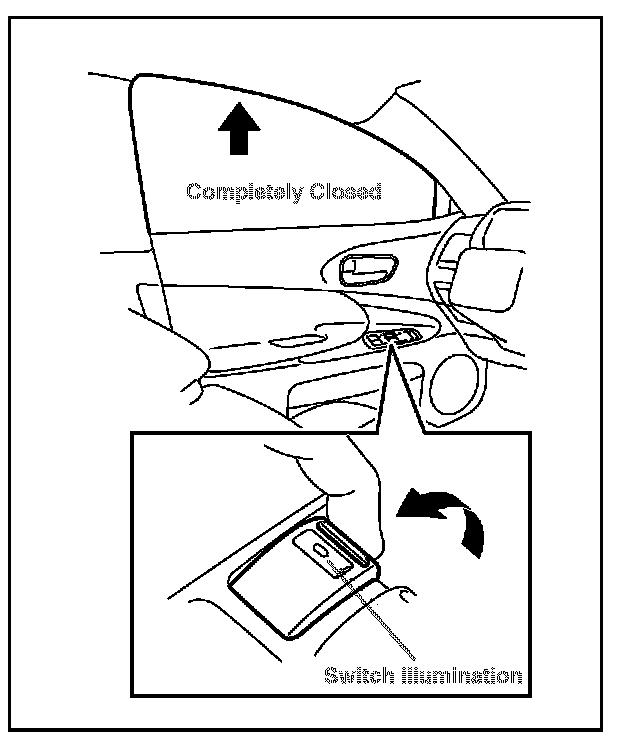 Completely Closed

Switch Illumination