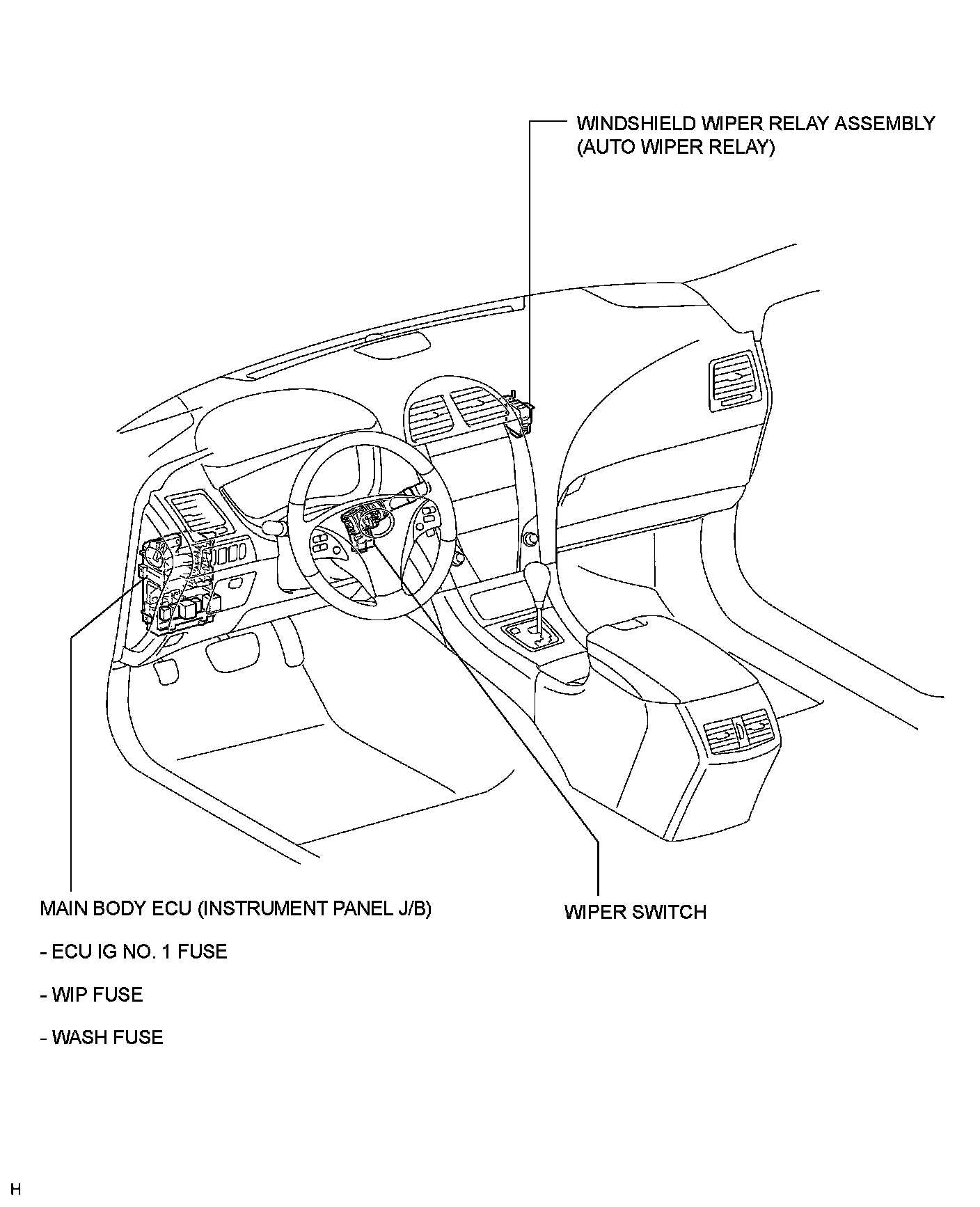 WINDSHIELD WIPER RELAY ASSEMBLY (AUTO WIPER RELAY)

MAIN BODY ECU (INSTRUMENT PANEL J/B)

- ECU IG NO. 1 FUSE

- WIP FUSE

- WASH FUSE

WIPER SWITCH

H