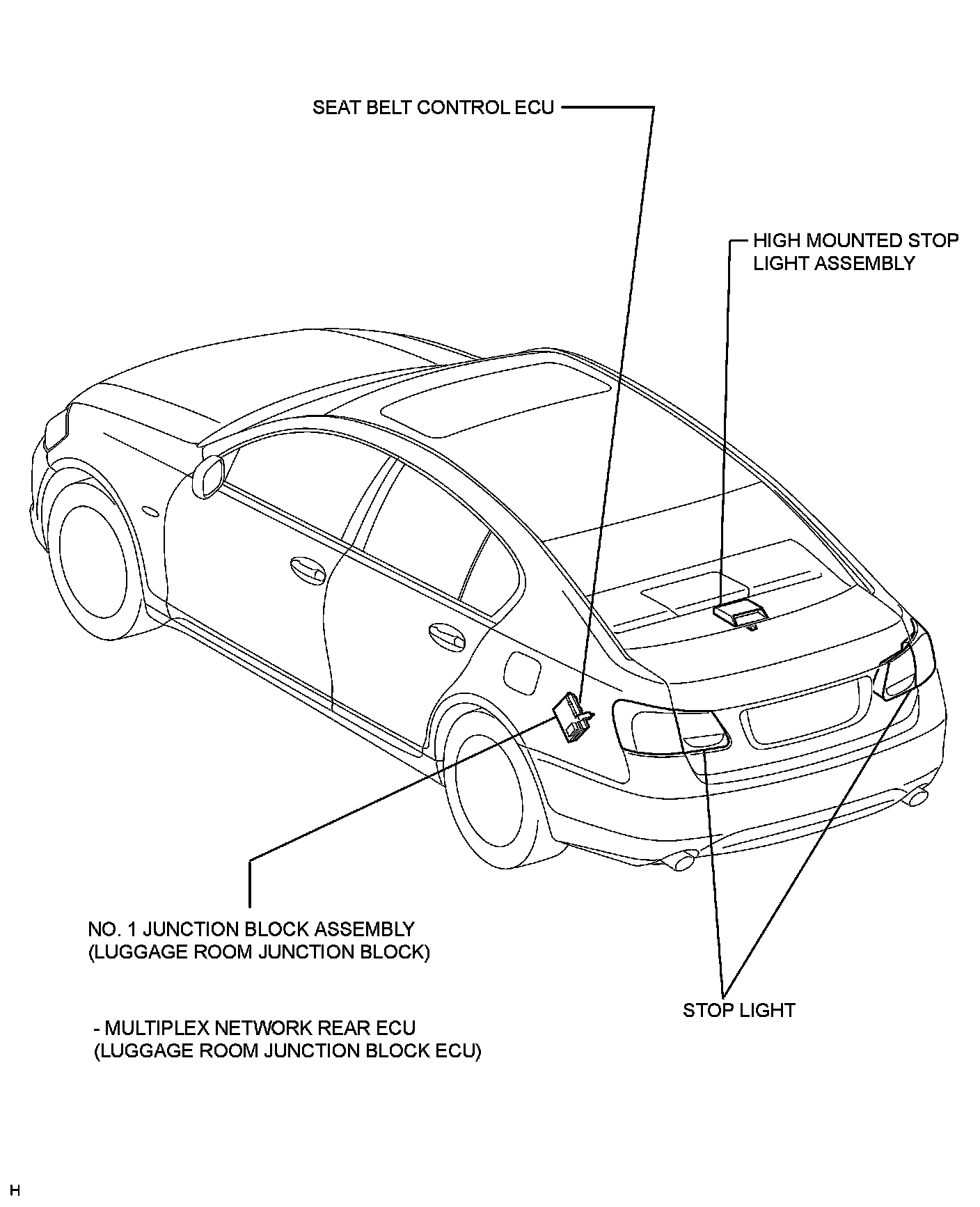 SEAT BELT CONTROL ECU

HIGH MOUNTED STOP LIGHT ASSEMBLY

NO. 1 JUNCTION BLOCK ASSEMBLY (LUGGAGE ROOM JUNCTION BLOCK)

- MULTIPLEX NETWORK REAR ECU (LUGGAGE ROOM JUNCTION BLOCK ECU)

STOP LIGHT

H