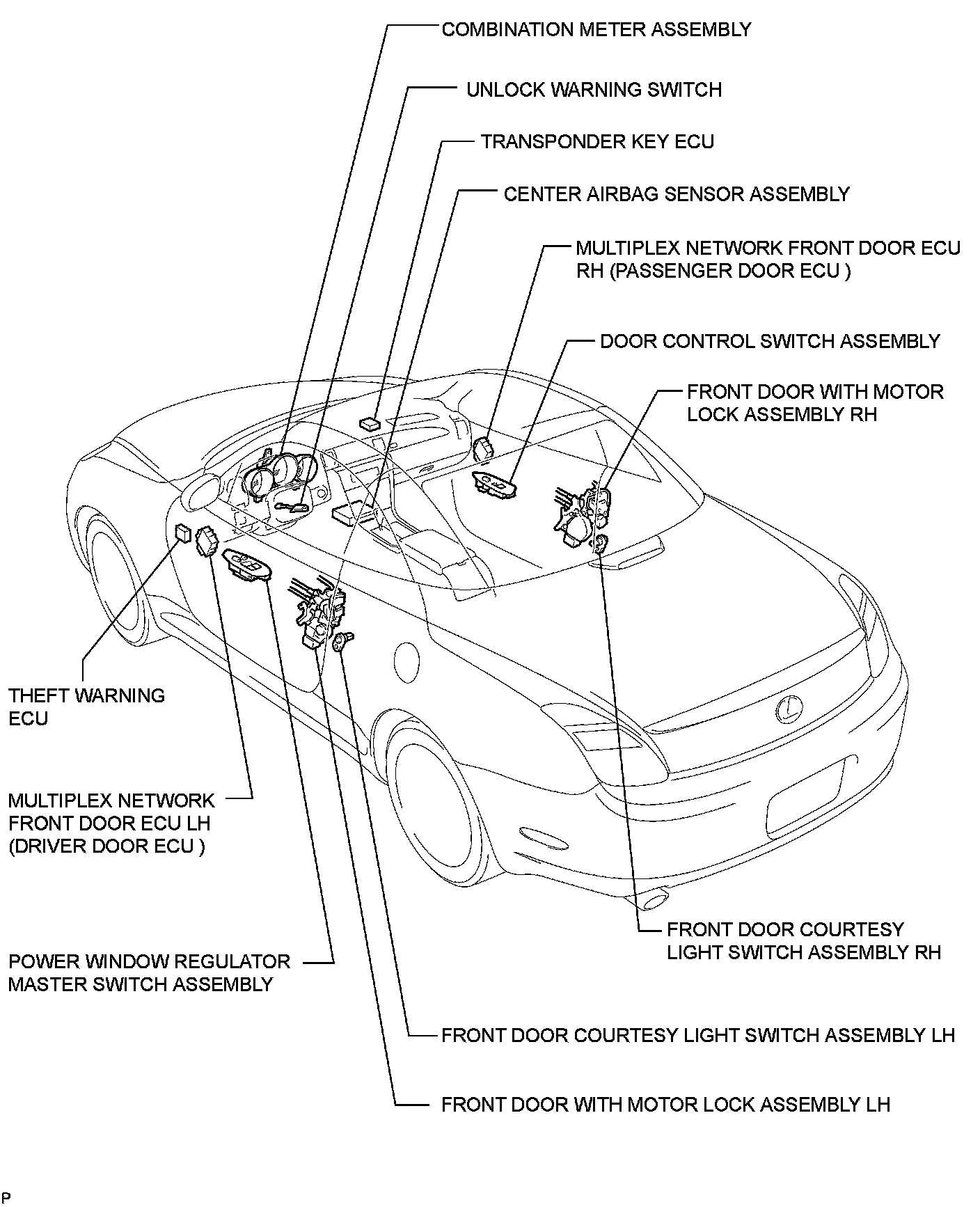 COMBINATION METER ASSEMBLY

UNLOCK WARNING SWITCH

TRANSPONDER KEY ECU

CENTER AIRBAG SENSOR ASSEMBLY

MULTIPLEX NETWORK FRONT DOOR ECU RH (PASSENGER DOOR ECU )

DOOR CONTROL SWITCH ASSEMBLY

FRONT DOOR WITH MOTOR LOCK ASSEMBLY RH

THEFT WARNING ECU

MULTIPLEX NETWORK FRONT DOOR ECU LH (DRIVER DOOR ECU )

POWER WINDOW REGULATOR MASTER SWITCH ASSEMBLY

FRONT DOOR COURTESY LIGHT SWITCH ASSEMBLY RH

FRONT DOOR COURTESY LIGHT SWITCH ASSEMBLY LH

FRONT DOOR WITH MOTOR LOCK ASSEMBLY LH

P