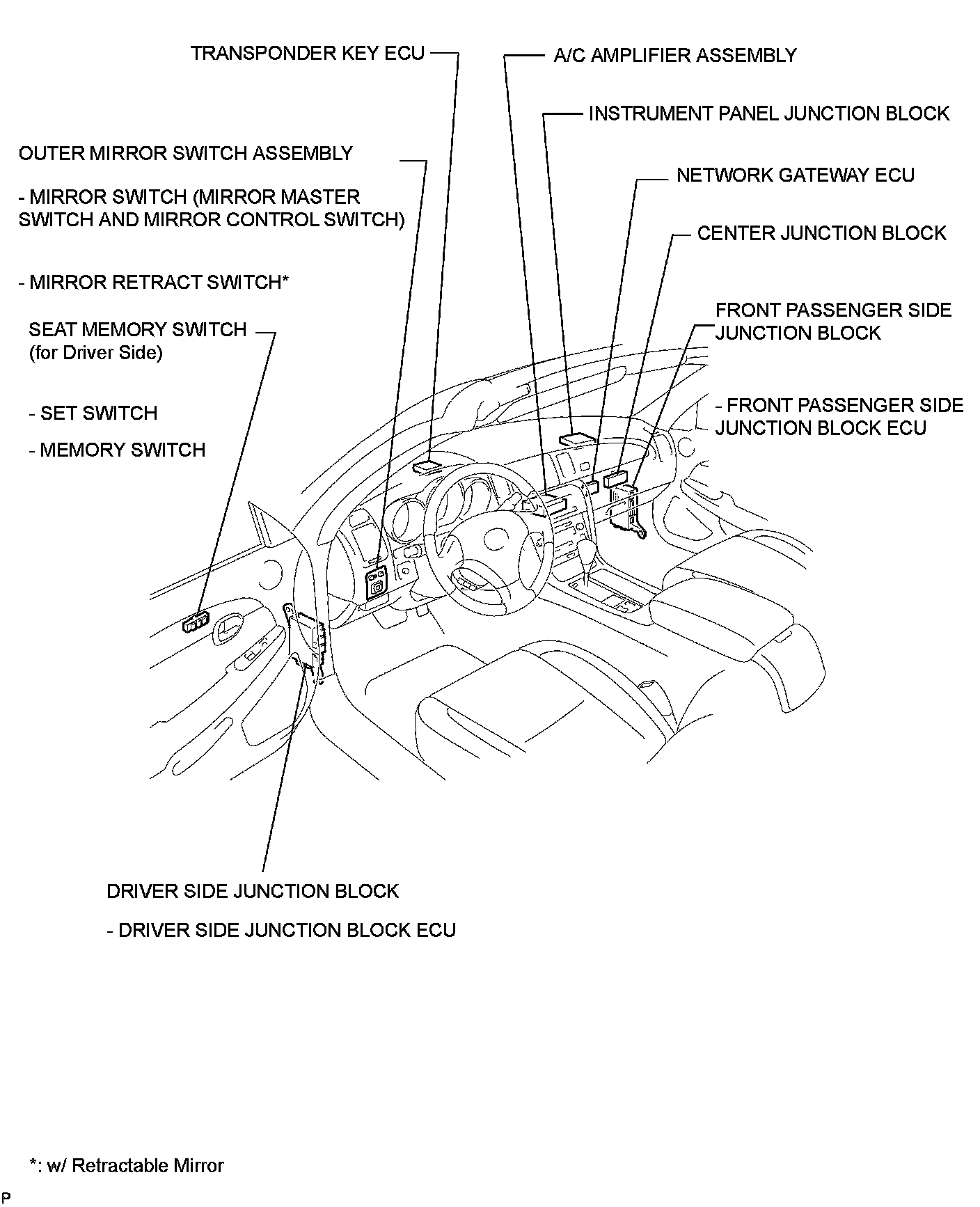 TRANSPONDER KEY ECU

A/C AMPLIFIER ASSEMBLY

INSTRUMENT PANEL JUNCTION BLOCK

OUTER MIRROR SWITCH ASSEMBLY

- MIRROR SWITCH (MIRROR MASTER SWITCH AND MIRROR CONTROL SWITCH)

- MIRROR RETRACT SWITCH*

NETWORK GATEWAY ECU

CENTER JUNCTION BLOCK

FRONT PASSENGER SIDE JUNCTION BLOCK

- FRONT PASSENGER SIDE JUNCTION BLOCK ECU

SEAT MEMORY SWITCH (for Driver Side)

- SET SWITCH

- MEMORY SWITCH

DRIVER SIDE JUNCTION BLOCK

- DRIVER SIDE JUNCTION BLOCK ECU

*: w/ Retractable Mirror

P