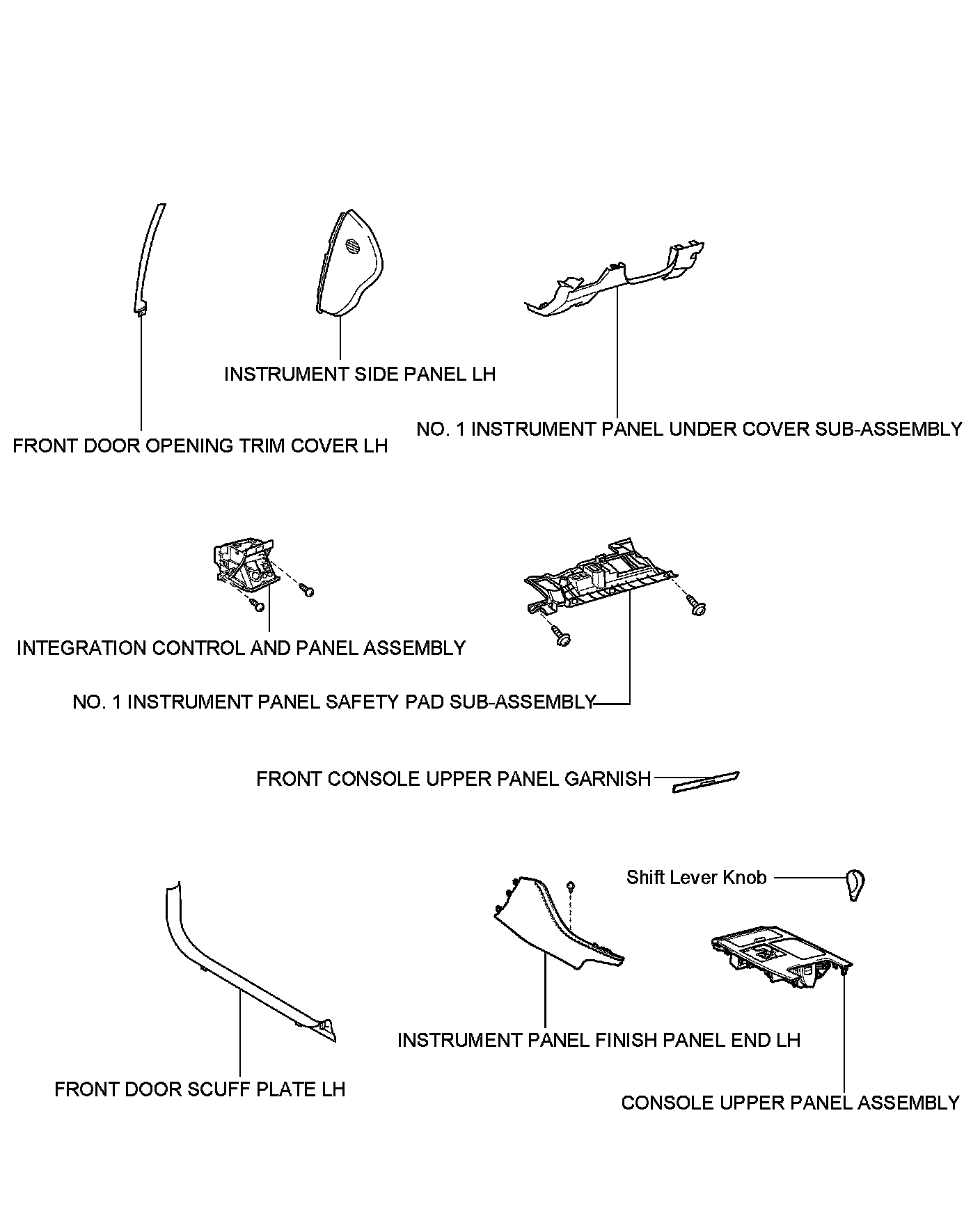 INSTRUMENT SIDE PANEL LH

NO. 1 INSTRUMENT PANEL UNDER COVER SUB-ASSEMBLY

FRONT DOOR OPENING TRIM COVER LH

INTEGRATION CONTROL AND PANEL ASSEMBLY

NO. 1 INSTRUMENT PANEL SAFETY PAD SUB-ASSEMBLY

FRONT CONSOLE UPPER PANEL GARNISH

Shift Lever Knob

INSTRUMENT PANEL FINISH PANEL END LH

FRONT DOOR SCUFF PLATE LH

CONSOLE UPPER PANEL ASSEMBLY