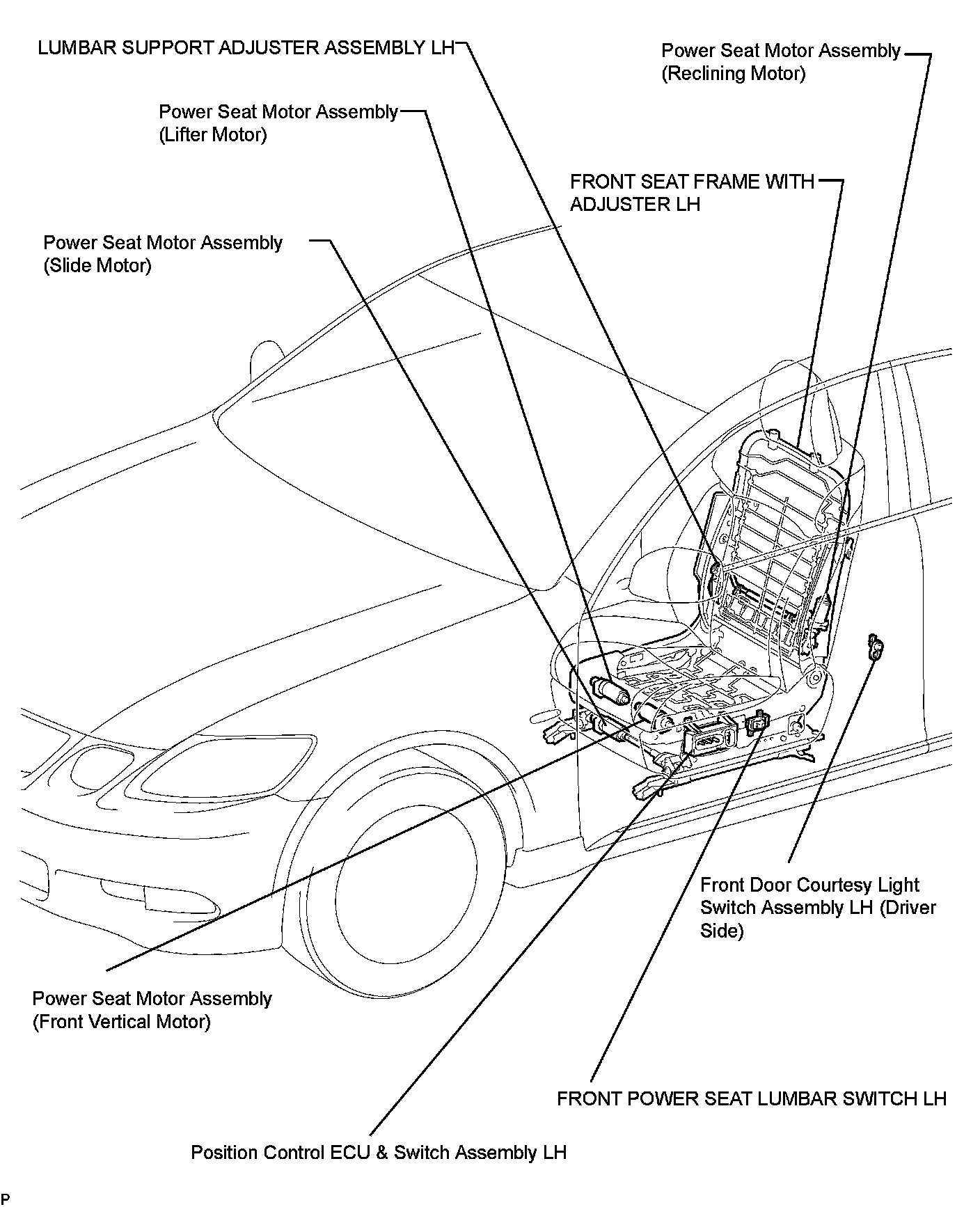 LUMBAR SUPPORT ADJUSTER ASSEMBLY LH

Power Seat Motor Assembly (Reclining Motor)

Power Seat Motor Assembly (Lifter Motor)

FRONT SEAT FRAME WITH ADJUSTER LH

Power Seat Motor Assembly (Slide Motor)

Front Door Courtesy Light Switch Assembly LH (Driver Side)

Power Seat Motor Assembly (Front Vertical Motor)

FRONT POWER SEAT LUMBAR SWITCH LH

Position Control ECU & Switch Assembly LH

P