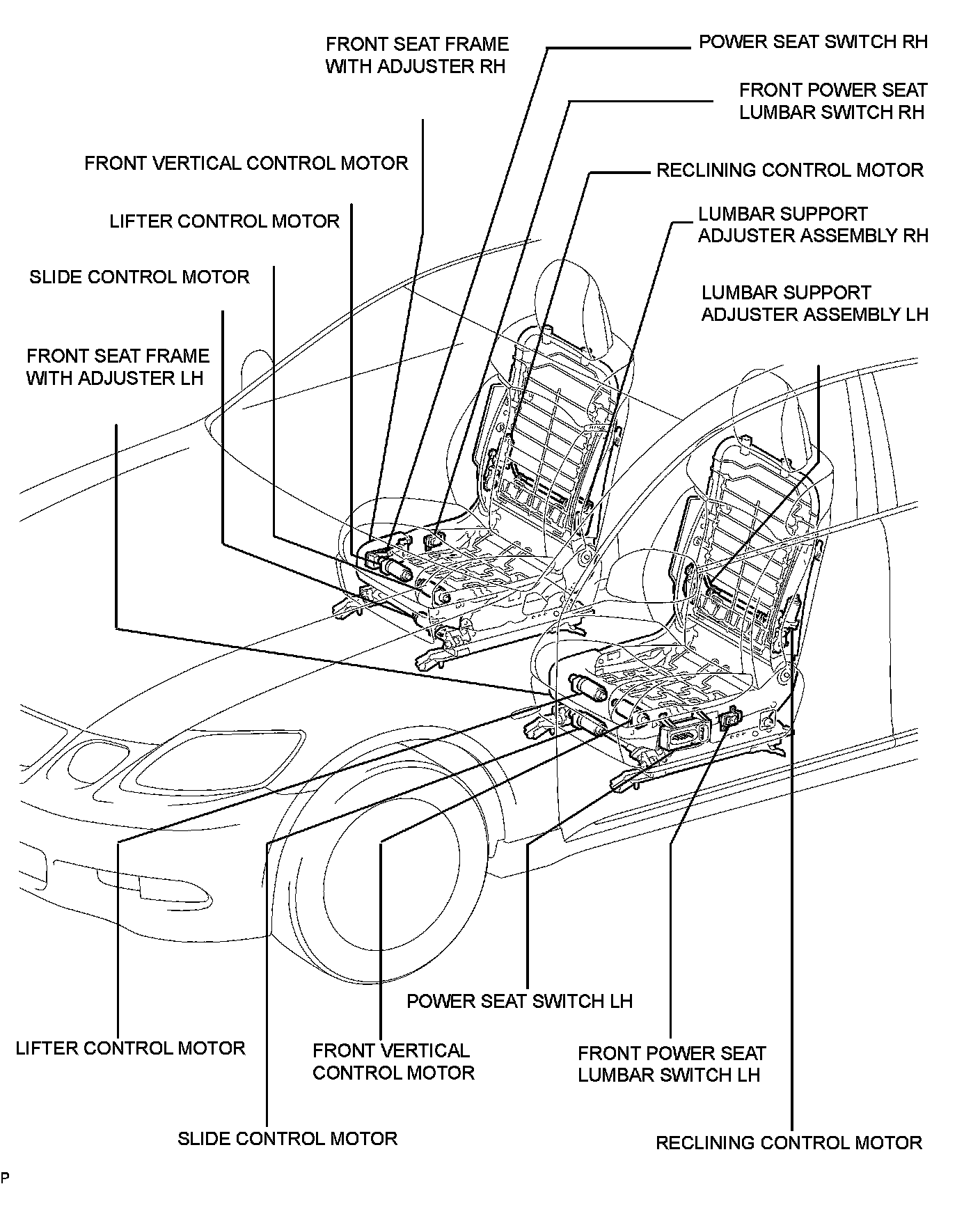 FRONT SEAT FRAME WITH ADJUSTER RH

POWER SEAT SWITCH RH

FRONT POWER SEAT LUMBAR SWITCH RH

FRONT VERTICAL CONTROL MOTOR

RECLINING CONTROL MOTOR

LIFTER CONTROL MOTOR

LUMBAR SUPPORT ADJUSTER ASSEMBLY RH

SLIDE CONTROL MOTOR

LUMBAR SUPPORT ADJUSTER ASSEMBLY LH

FRONT SEAT FRAME WITH ADJUSTER LH

POWER SEAT SWITCH LH

LIFTER CONTROL MOTOR

FRONT VERTICAL CONTROL MOTOR

FRONT POWER SEAT LUMBAR SWITCH LH

SLIDE CONTROL MOTOR

RECLINING CONTROL MOTOR

P