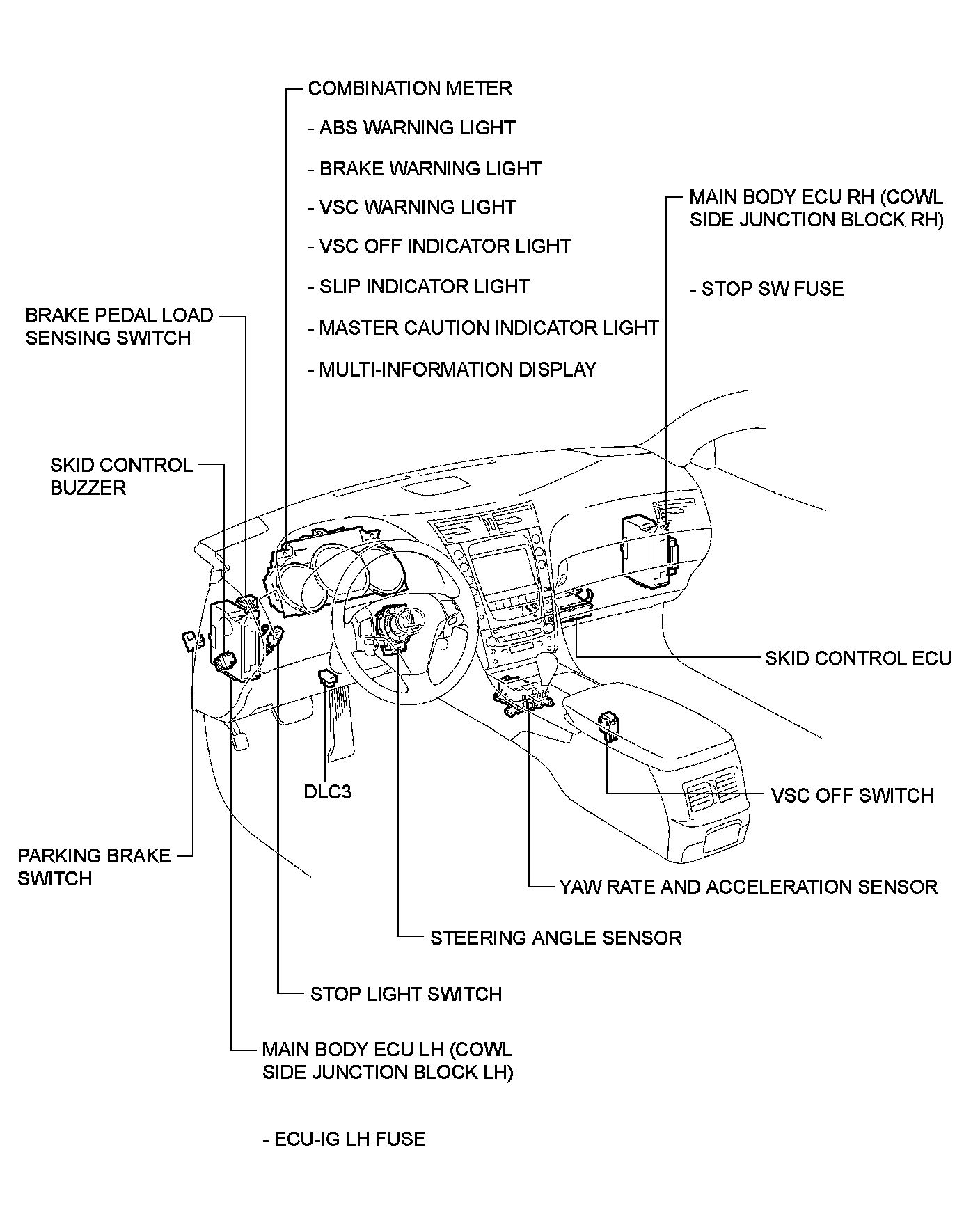 COMBINATION METER

- ABS WARNING LIGHT

- BRAKE WARNING LIGHT

- VSC WARNING LIGHT

- VSC OFF INDICATOR LIGHT

- SLIP INDICATOR LIGHT

- MASTER CAUTION INDICATOR LIGHT

- MULTI-INFORMATION DISPLAY

MAIN BODY ECU RH (COWL SIDE JUNCTION BLOCK RH)

- STOP SW FUSE

BRAKE PEDAL LOAD SENSING SWITCH

SKID CONTROL BUZZER

SKID CONTROL ECU

DLC3

VSC OFF SWITCH

PARKING BRAKE SWITCH

YAW RATE AND ACCELERATION SENSOR

STEERING ANGLE SENSOR

STOP LIGHT SWITCH

MAIN BODY ECU LH (COWL SIDE JUNCTION BLOCK LH)

- ECU-IG LH FUSE