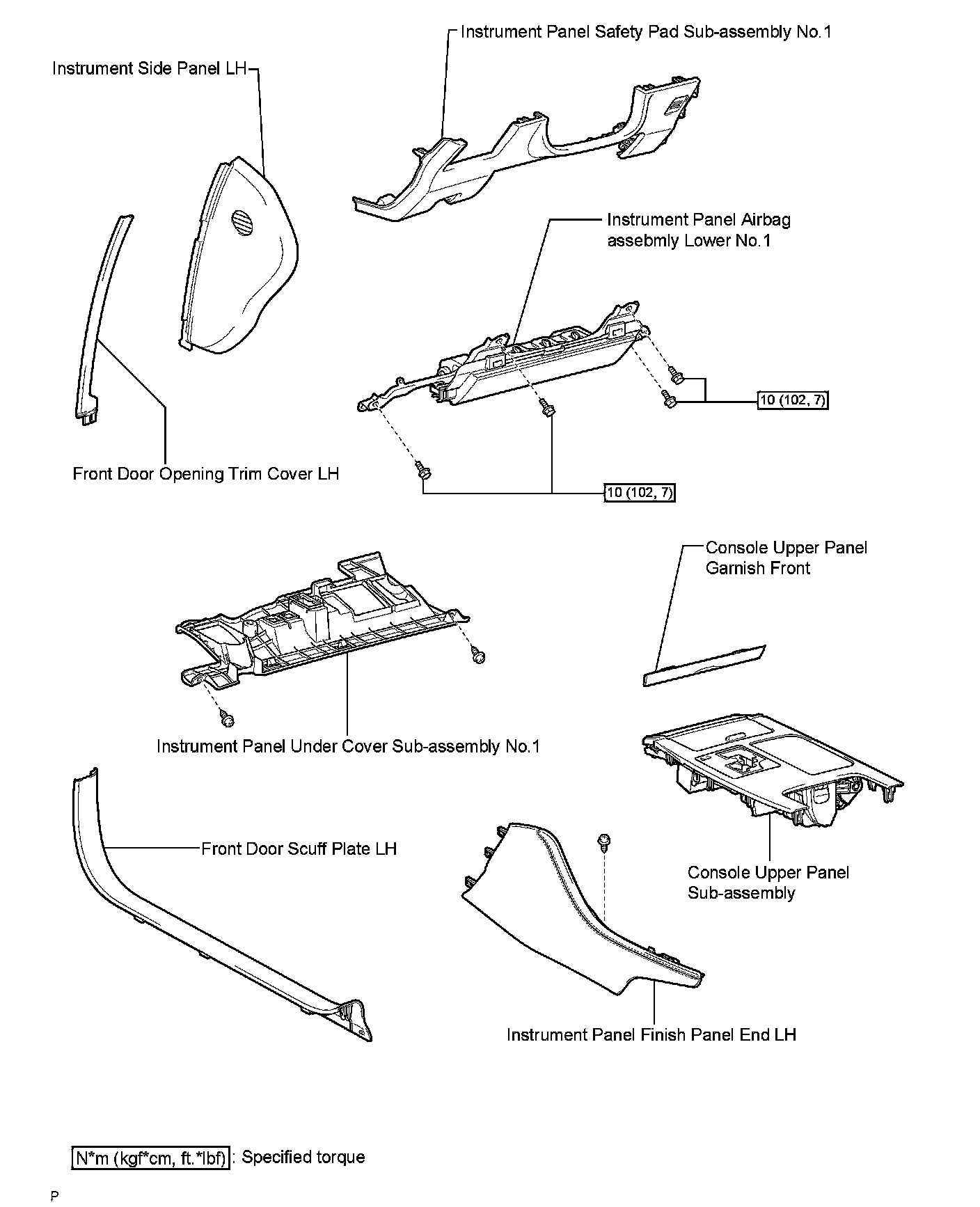 Instrument Panel Safety Pad Sub-assembly No.1

Instrument Side Panel LH

Instrument Panel Airbag assebmly Lower No.1

10 (102, 7)

Front Door Opening Trim Cover LH

10 (102, 7)

Console Upper Panel Garnish Front

Instrument Panel Under Cover Sub-assembly No.1

Front Door Scuff Plate LH

Console Upper Panel Sub-assembly

Instrument Panel Finish Panel End LH

N*m (kgf*cm, ft.*lbf) : Specified torque

P